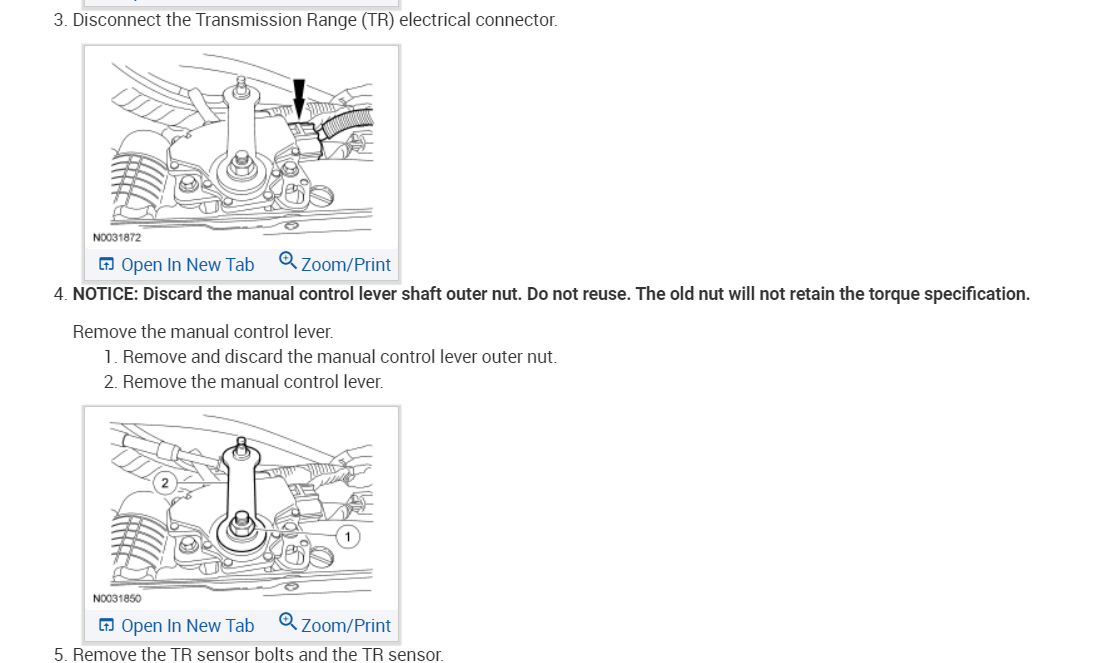 3. Disconnect the Transmission Range (TR) electrical connector.

N0031872

Open In New Tab Zoom/Print

4. **NOTICE: Discard the manual control lever shaft outer nut. Do not reuse. The old nut will not retain the torque specification.**

Remove the manual control lever.
1. Remove and discard the manual control lever outer nut.
2. Remove the manual control lever.

2
1
N0031850

Open In New Tab Zoom/Print

5. Remove the TR sensor bolts and the TR sensor.