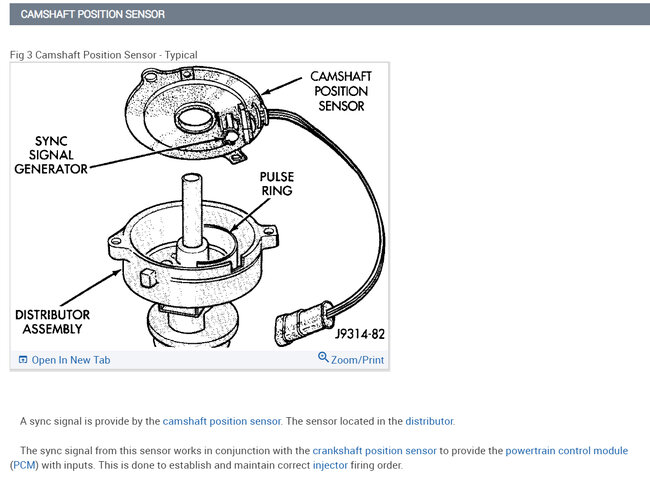 CAMSHAFT POSITION SENSOR

Fig 3 Camshaft Position Sensor - Typical

CAMSHAFT POSITION SENSOR

SYNC SIGNAL GENERATOR

PULSE RING

DISTRIBUTOR ASSEMBLY

J9314-82

Open In New Tab

Zoom/Print

A sync signal is provide by the camshaft position sensor. The sensor located in the distributor.

The sync signal from this sensor works in conjunction with the crankshaft position sensor to provide the powertrain control module (PCM) with inputs. This is done to establish and maintain correct injector firing order.