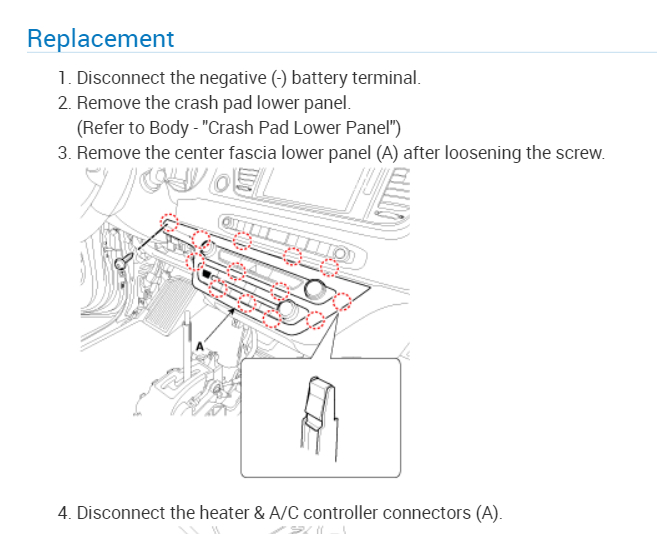 Replacement

1. Disconnect the negative (-) battery terminal.
2. Remove the crash pad lower panel.
(Refer to Body - "Crash Pad Lower Panel")
3. Remove the center fascia lower panel (A) after loosening the screw.

A

4. Disconnect the heater & A/C controller connectors (A).