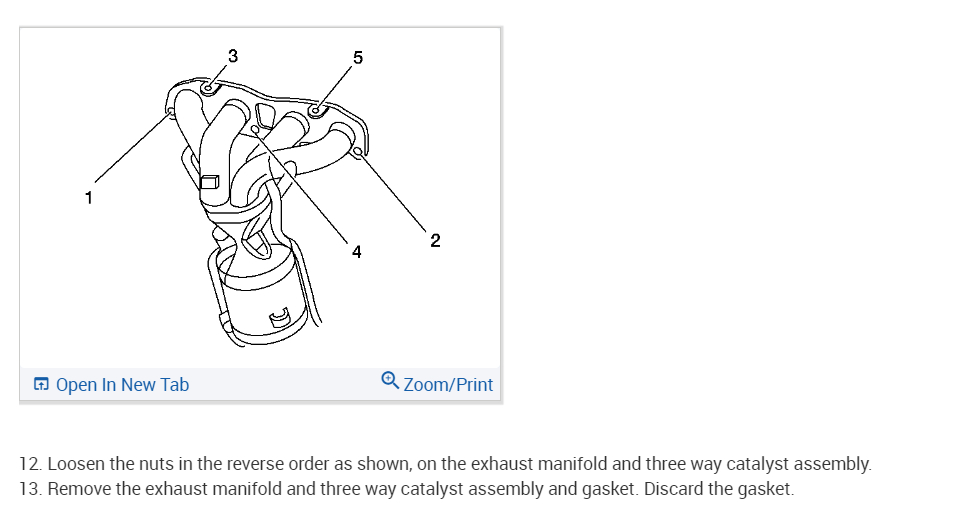 3
5
1
4
2

Open In New Tab
Zoom/Print

12. Loosen the nuts in the reverse order as shown, on the exhaust manifold and three way catalyst assembly.
13. Remove the exhaust manifold and three way catalyst assembly and gasket. Discard the gasket.