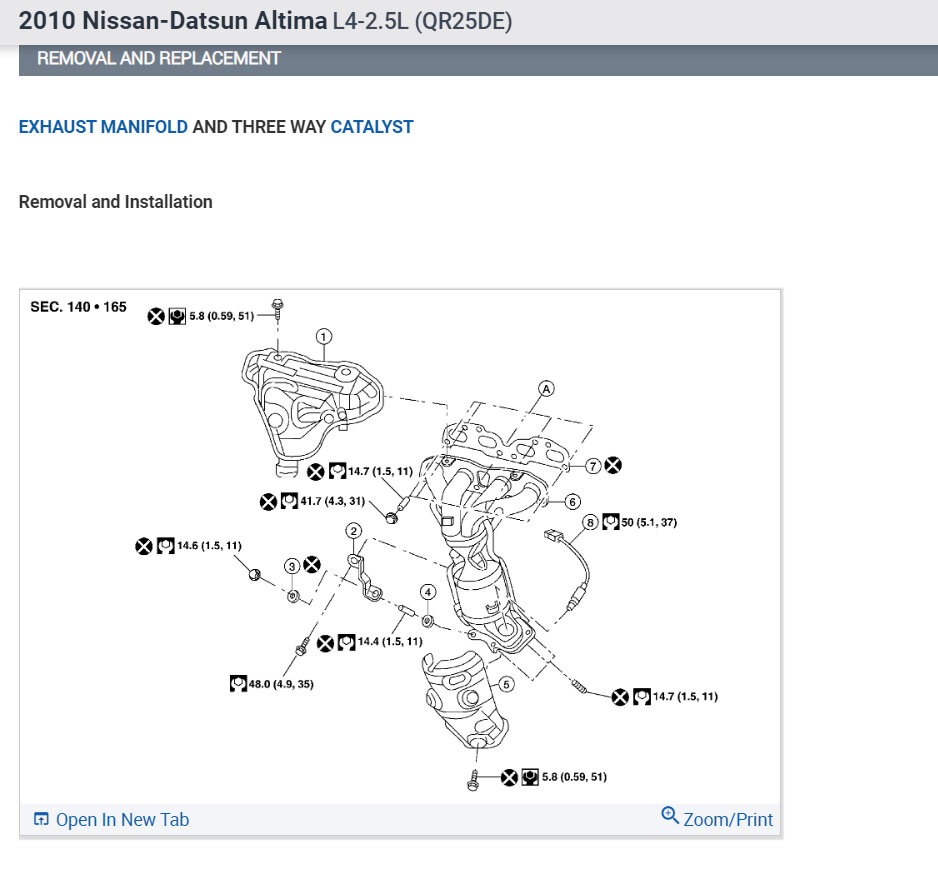 2010 Nissan-Datsun Altima L4-2.5L (QR25DE)

REMOVAL AND REPLACEMENT

EXHAUST MANIFOLD AND THREE WAY CATALYST

Removal and Installation

SEC. 140 • 165

5.8 (0.59, 51)

1

A

14.7 (1.5, 11)

7

41.7 (4.3, 31)

6

2

8

50 (5.1, 37)

14.6 (1.5, 11)

3

4

14.4 (1.5, 11)

48.0 (4.9, 35)

5

14.7 (1.5, 11)

5.8 (0.59, 51)

Open In New Tab

Zoom/Print