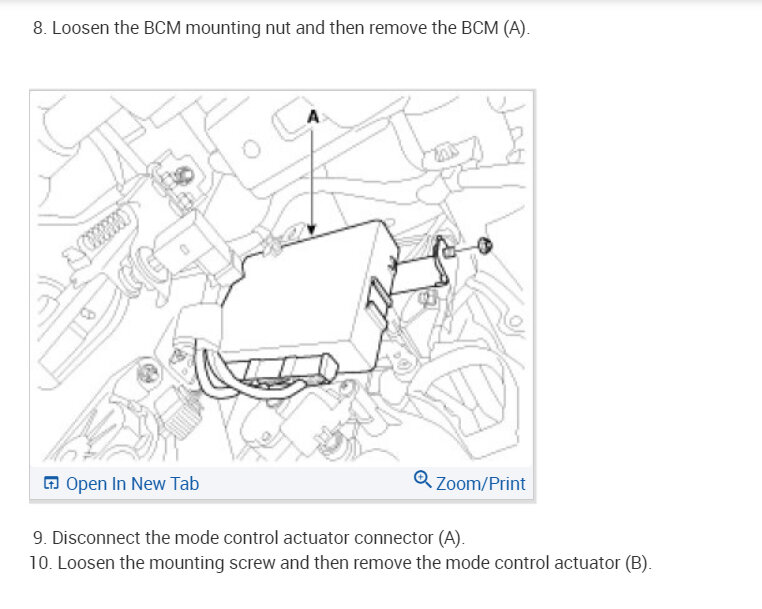 8. Loosen the BCM mounting nut and then remove the BCM (A).

A

Open In New Tab

Zoom/Print

9. Disconnect the mode control actuator connector (A).

10. Loosen the mounting screw and then remove the mode control actuator (B).