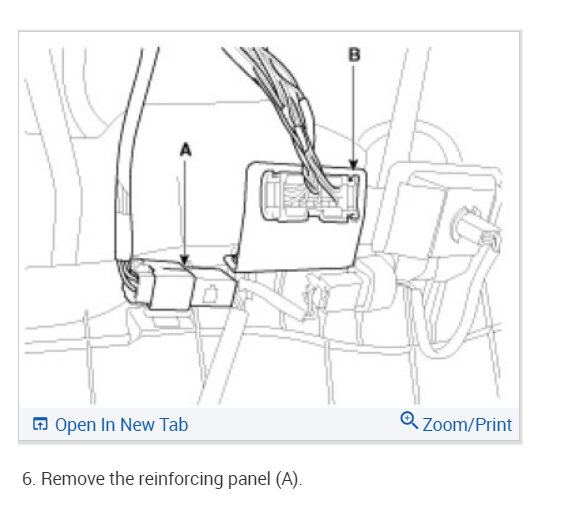 B

A

Open In New Tab

Zoom/Print

6. Remove the reinforcing panel (A).