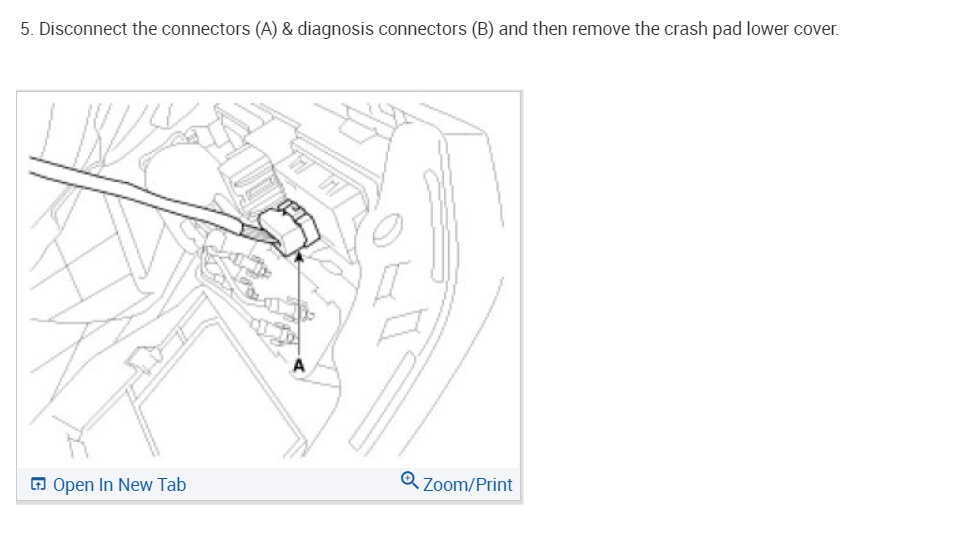 5. Disconnect the connectors (A) & diagnosis connectors (B) and then remove the crash pad lower cover.

A

Open In New Tab

Zoom/Print