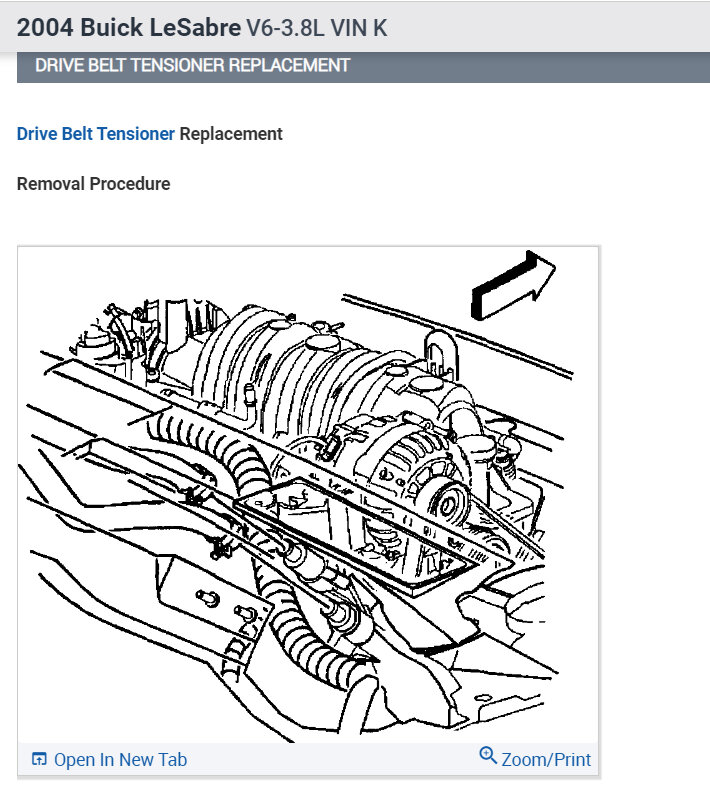 2004 Buick LeSabre V6-3.8L VIN K

DRIVE BELT TENSIONER REPLACEMENT

Drive Belt Tensioner Replacement

Removal Procedure

Open In New Tab

Zoom/Print