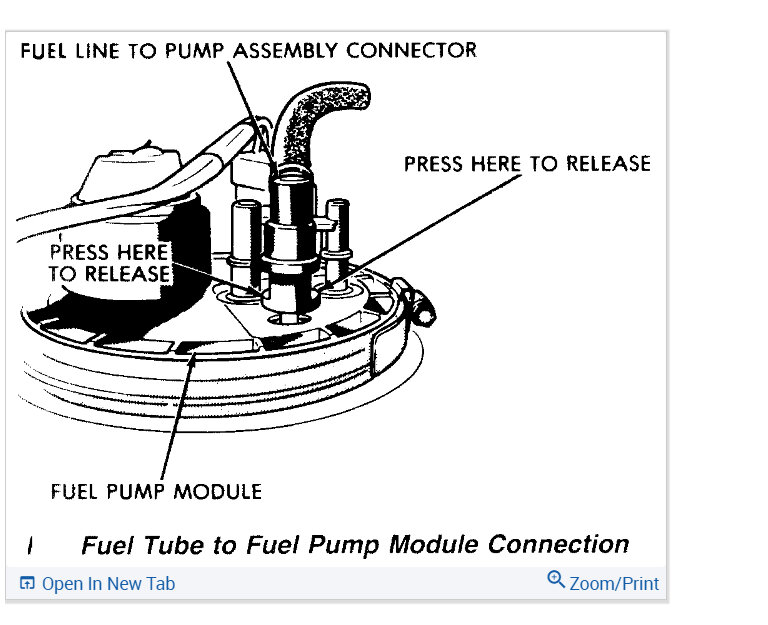 FUEL LINE TO PUMP ASSEMBLY CONNECTOR

PRESS HERE TO RELEASE

PRESS HERE TO RELEASE

FUEL PUMP MODULE

Fuel Tube to Fuel Pump Module Connection

Open In New Tab

Zoom/Print