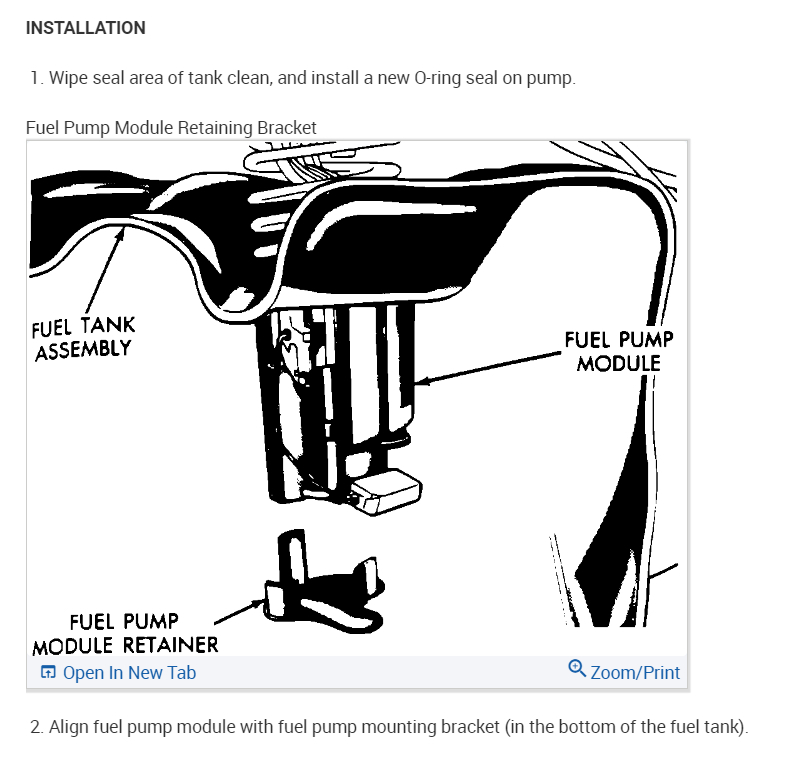 INSTALLATION

1. Wipe seal area of tank clean, and install a new O-ring seal on pump.

Fuel Pump Module Retaining Bracket

FUEL TANK ASSEMBLY

FUEL PUMP MODULE

FUEL PUMP MODULE RETAINER

Open In New Tab

Zoom/Print

2. Align fuel pump module with fuel pump mounting bracket (in the bottom of the fuel tank).