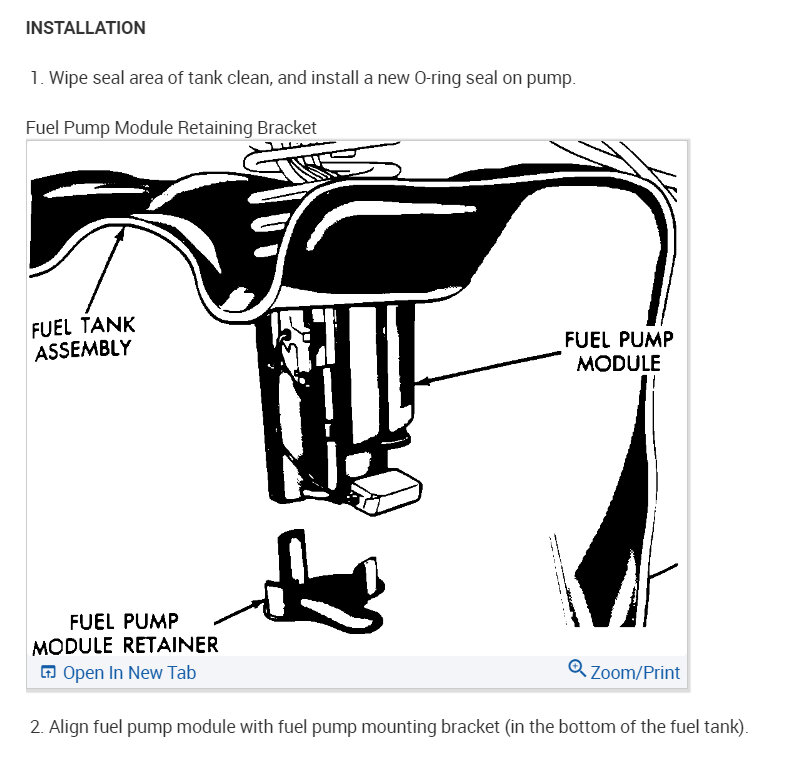 INSTALLATION

1. Wipe seal area of tank clean, and install a new O-ring seal on pump.

Fuel Pump Module Retaining Bracket

FUEL TANK ASSEMBLY

FUEL PUMP MODULE

FUEL PUMP MODULE RETAINER

Open In New Tab

Zoom/Print

2. Align fuel pump module with fuel pump mounting bracket (in the bottom of the fuel tank).