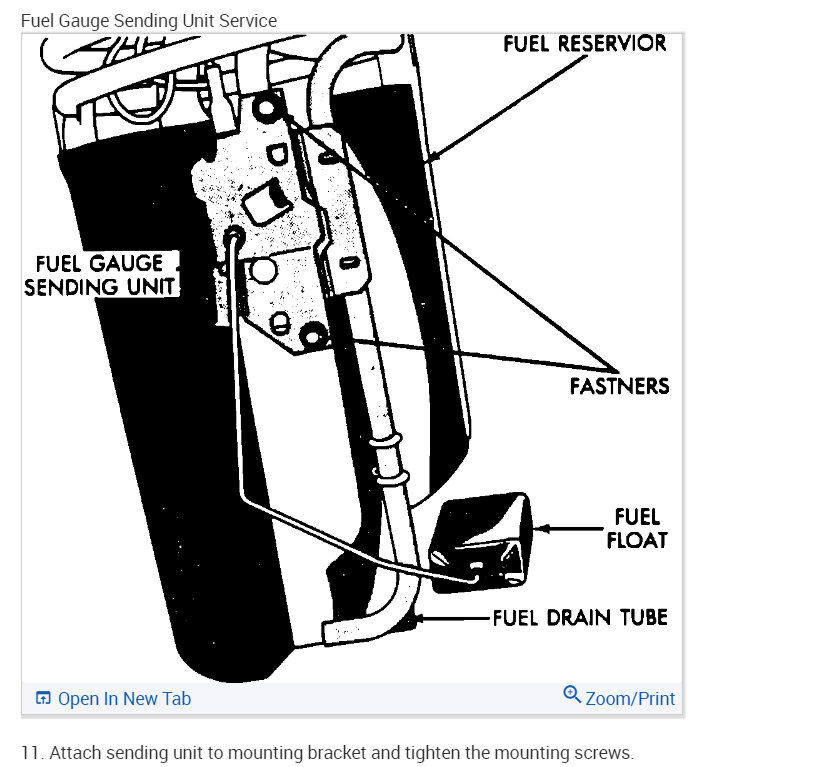 Fuel Gauge Sending Unit Service

FUEL RESERVIOR

FUEL GAUGE SENDING UNIT

FASTNERS

FUEL FLOAT

FUEL DRAIN TUBE

Open In New Tab

Zoom/Print

11. Attach sending unit to mounting bracket and tighten the mounting screws.