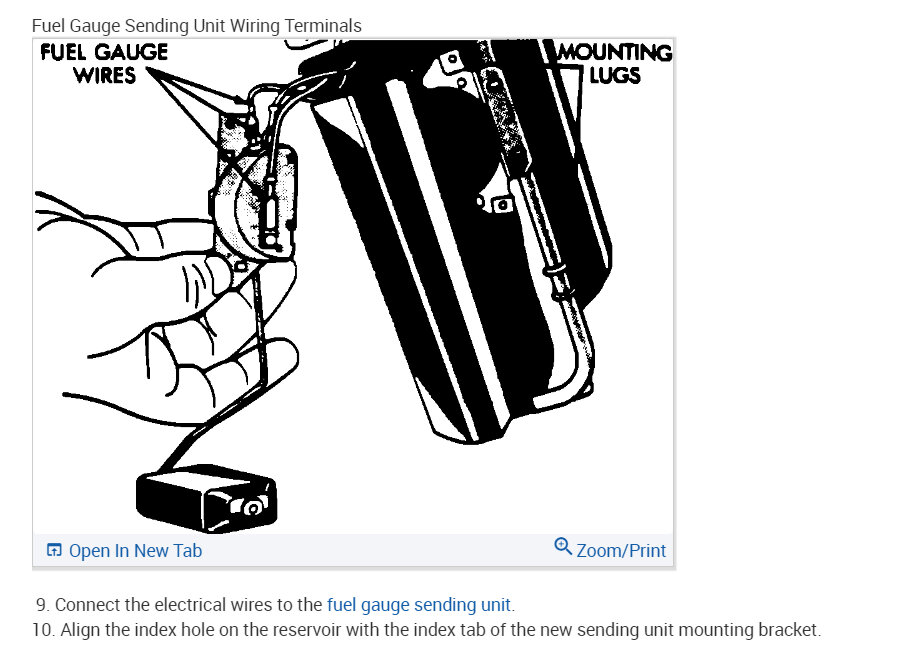 Fuel Gauge Sending Unit Wiring Terminals

FUEL GAUGE WIRES

MOUNTING LUGS

Open In New Tab

Zoom/Print

9. Connect the electrical wires to the fuel gauge sending unit.
10. Align the index hole on the reservoir with the index tab of the new sending unit mounting bracket.