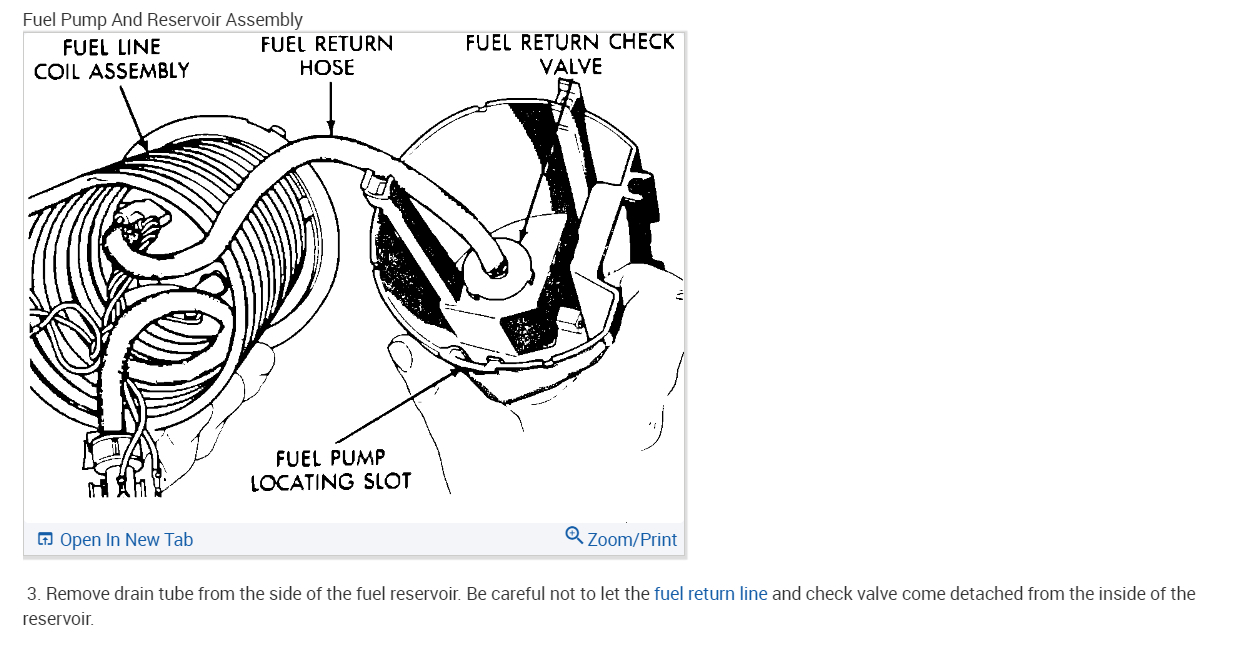 Fuel Pump And Reservoir Assembly

FUEL LINE COIL ASSEMBLY

FUEL RETURN HOSE

FUEL RETURN CHECK VALVE

FUEL PUMP LOCATING SLOT

Open In New Tab

Zoom/Print

3. Remove drain tube from the side of the fuel reservoir. Be careful not to let the fuel return line and check valve come detached from the inside of the reservoir.