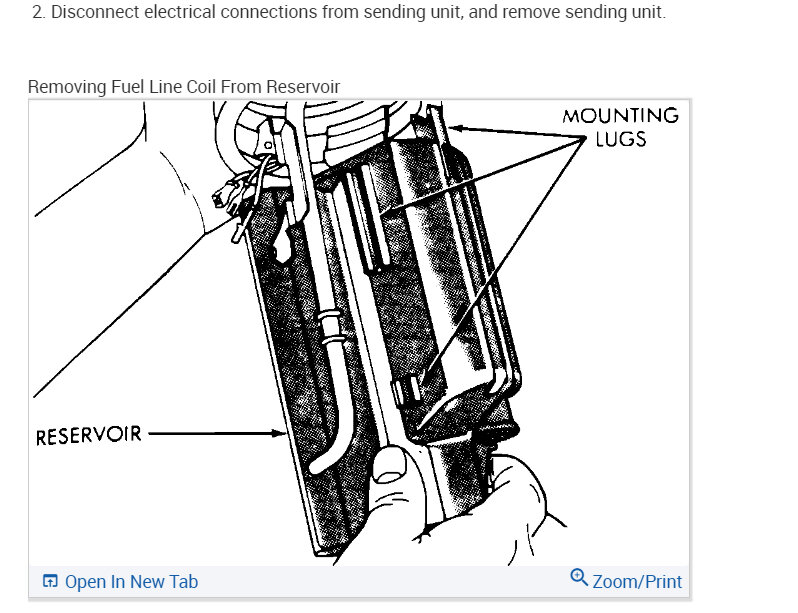 2. Disconnect electrical connections from sending unit, and remove sending unit.

Removing Fuel Line Coil From Reservoir

MOUNTING LUGS

RESERVOIR

Open In New Tab

Zoom/Print