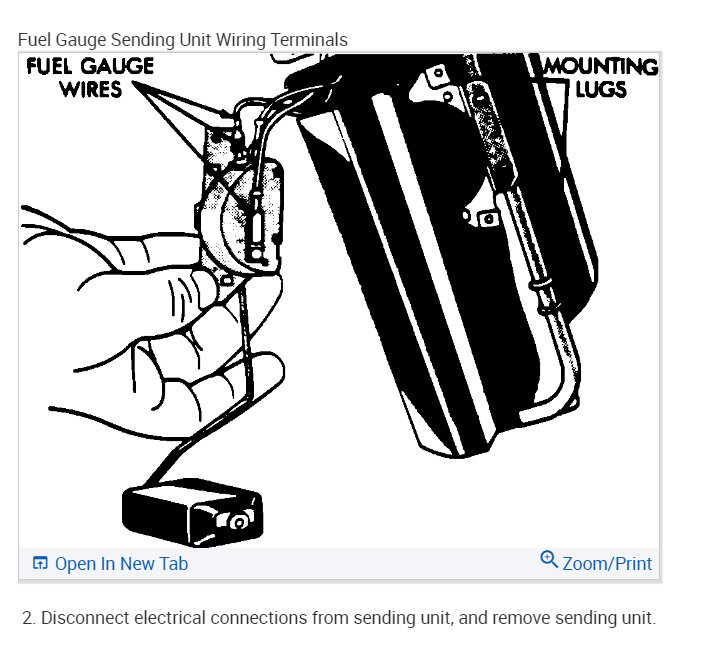 Fuel Gauge Sending Unit Wiring Terminals

FUEL GAUGE WIRES

MOUNTING LUGS

Open In New Tab

Zoom/Print

2. Disconnect electrical connections from sending unit, and remove sending unit.