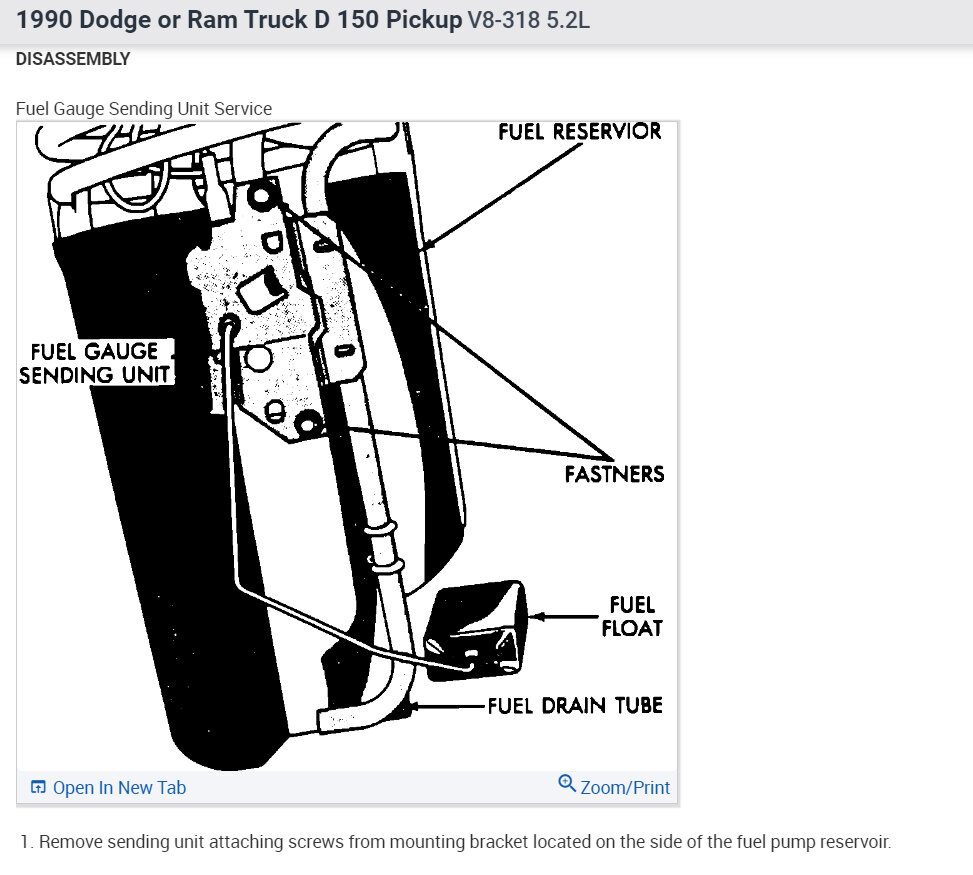 1990 Dodge or Ram Truck D 150 Pickup V8-318 5.2L

DISASSEMBLY

Fuel Gauge Sending Unit Service

FUEL RESERVIOR

FUEL GAUGE SENDING UNIT

FASTNERS

FUEL FLOAT

FUEL DRAIN TUBE

Open In New Tab

Zoom/Print

1. Remove sending unit attaching screws from mounting bracket located on the side of the fuel pump reservoir.