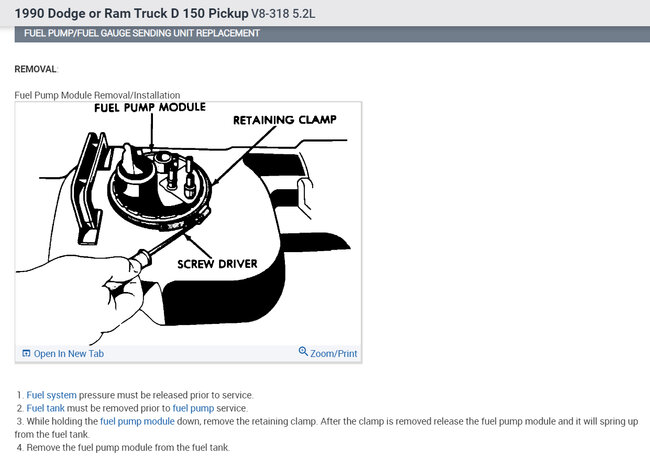 1990 Dodge or Ram Truck D 150 Pickup V8-318 5.2L

FUEL PUMP/FUEL GAUGE SENDING UNIT REPLACEMENT

REMOVAL:

Fuel Pump Module Removal/Installation

FUEL PUMP MODULE
RETAINING CLAMP
SCREW DRIVER

Open In New Tab
Zoom/Print

1. Fuel system pressure must be released prior to service.
2. Fuel tank must be removed prior to fuel pump service.
3. While holding the fuel pump module down, remove the retaining clamp. After the clamp is removed release the fuel pump module and it will spring up from the fuel tank.
4. Remove the fuel pump module from the fuel tank.