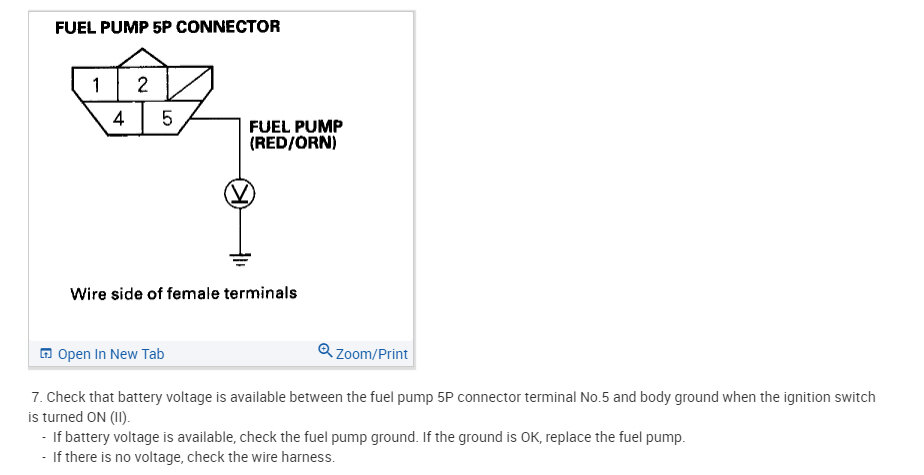 FUEL PUMP 5P CONNECTOR

1 2

4 5

FUEL PUMP (RED/ORN)

V

Wire side of female terminals

Open In New Tab

Zoom/Print

7. Check that battery voltage is available between the fuel pump 5P connector terminal No.5 and body ground when the ignition switch is turned ON (II).

- If battery voltage is available, check the fuel pump ground. If the ground is OK, replace the fuel pump.
- If there is no voltage, check the wire harness.