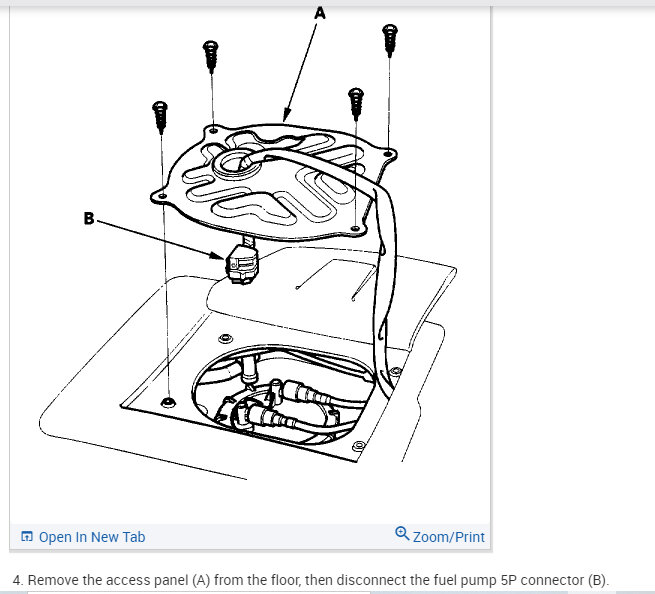 A

B

Open In New Tab

Zoom/Print

4. Remove the access panel (A) from the floor, then disconnect the fuel pump 5P connector (B).