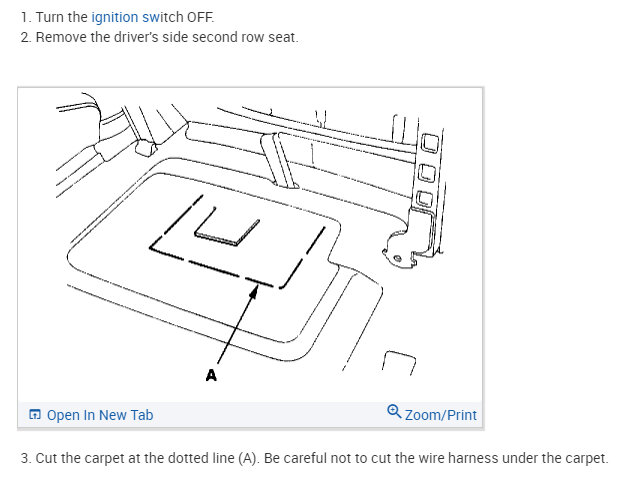 1. Turn the ignition switch OFF.
2. Remove the driver's side second row seat.

A

Open In New Tab

Zoom/Print

3. Cut the carpet at the dotted line (A). Be careful not to cut the wire harness under the carpet.