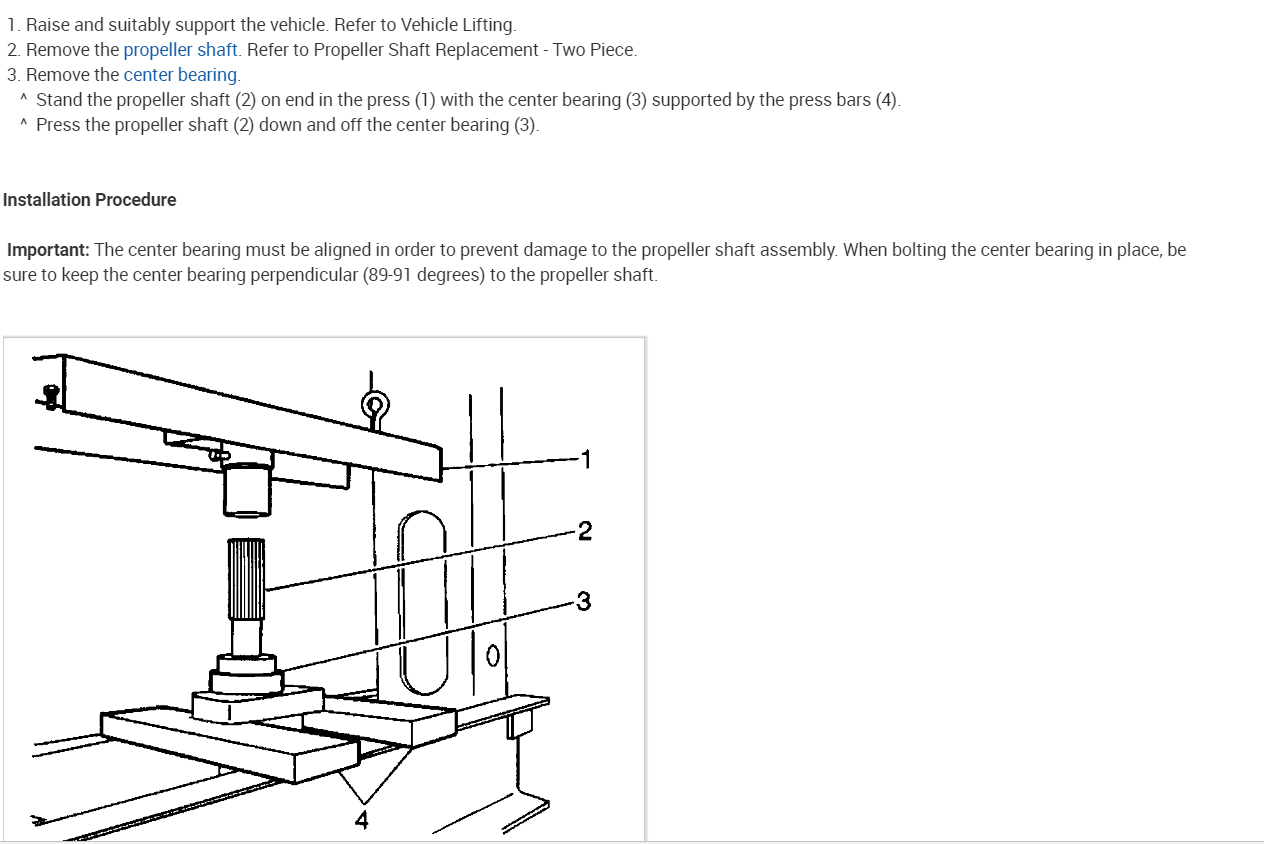 1. Raise and suitably support the vehicle. Refer to Vehicle Lifting.
2. Remove the propeller shaft. Refer to Propeller Shaft Replacement - Two Piece.
3. Remove the center bearing.
^ Stand the propeller shaft (2) on end in the press (1) with the center bearing (3) supported by the press bars (4).
^ Press the propeller shaft (2) down and off the center bearing (3).

Installation Procedure

Important: The center bearing must be aligned in order to prevent damage to the propeller shaft assembly. When bolting the center bearing in place, be sure to keep the center bearing perpendicular (89-91 degrees) to the propeller shaft.

1
2
3
4