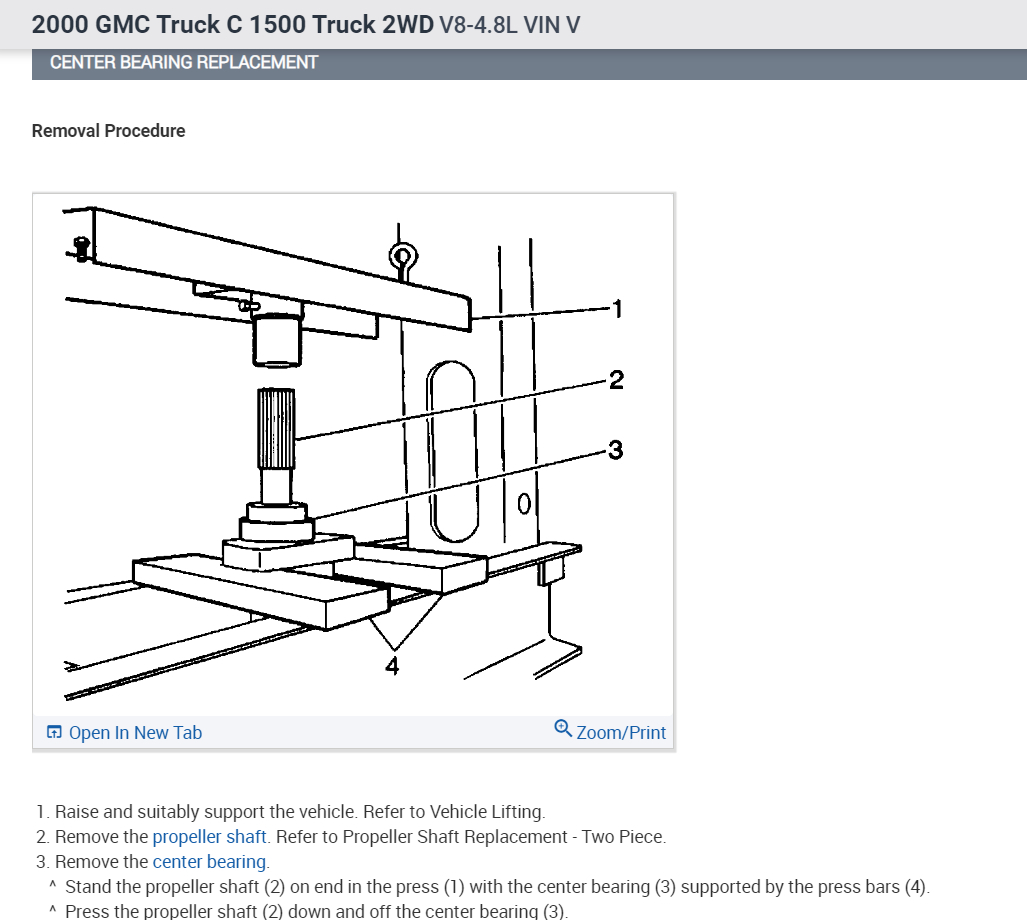 2000 GMC Truck C 1500 Truck 2WD V8-4.8L VIN V

CENTER BEARING REPLACEMENT

Removal Procedure

1
2
3
4

Open In New Tab
Zoom/Print

1. Raise and suitably support the vehicle. Refer to Vehicle Lifting.
2. Remove the propeller shaft. Refer to Propeller Shaft Replacement - Two Piece.
3. Remove the center bearing.
^ Stand the propeller shaft (2) on end in the press (1) with the center bearing (3) supported by the press bars (4).
^ Press the propeller shaft (2) down and off the center bearing (3).