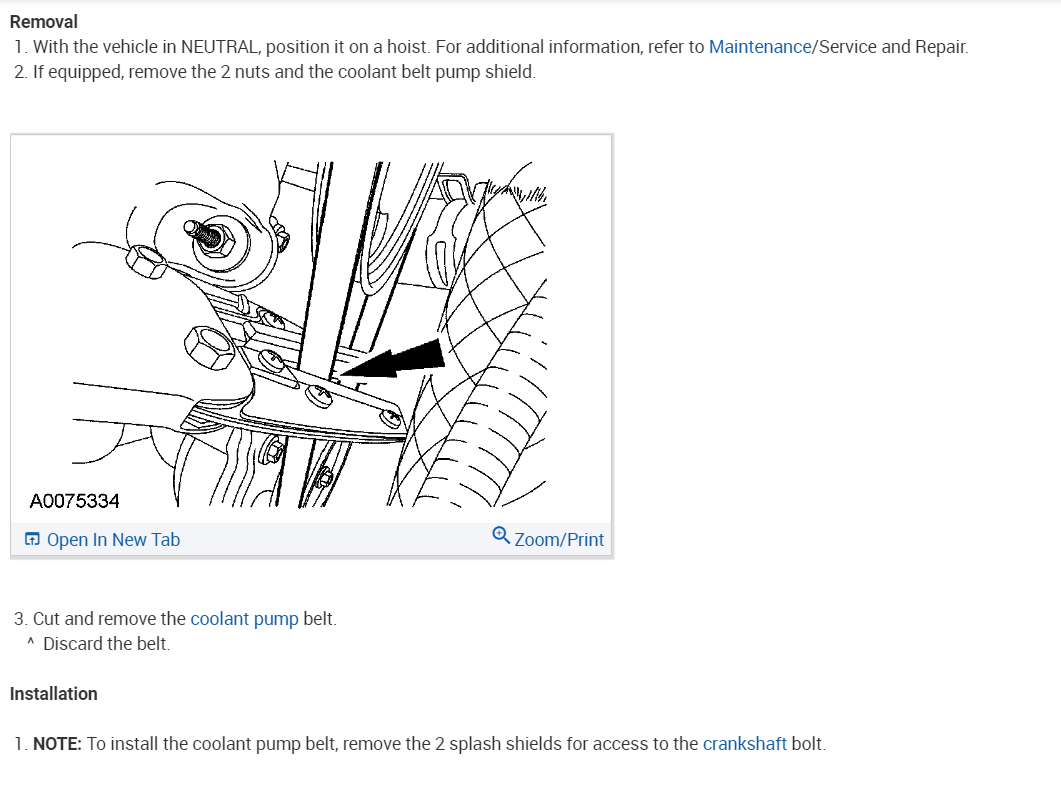 Removal

1. With the vehicle in NEUTRAL, position it on a hoist. For additional information, refer to Maintenance/Service and Repair.
2. If equipped, remove the 2 nuts and the coolant belt pump shield.

A0075334

Open In New Tab

Zoom/Print

3. Cut and remove the coolant pump belt.
^ Discard the belt.

Installation

1. NOTE: To install the coolant pump belt, remove the 2 splash shields for access to the crankshaft bolt.