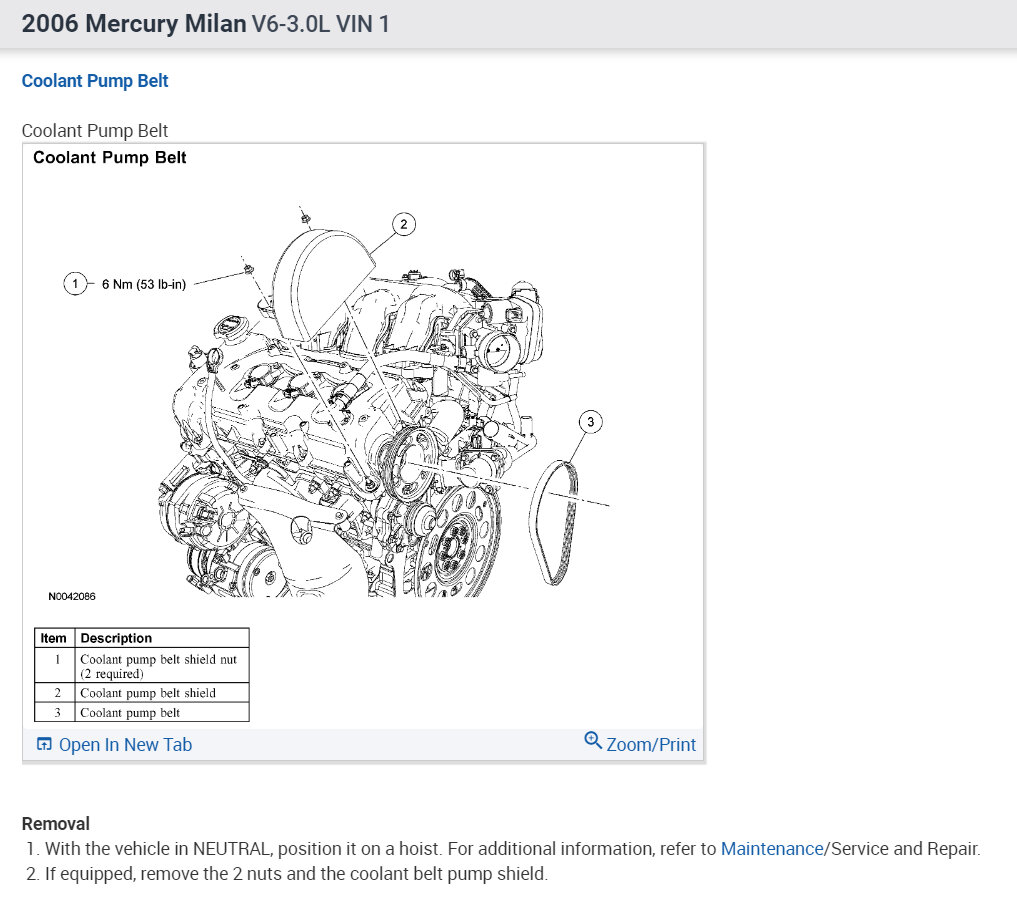 2006 Mercury Milan V6-3.0L VIN 1

Coolant Pump Belt

Coolant Pump Belt

Coolant Pump Belt

2

1 6 Nm (53 lb-in)

3

N0042086

| Item | Description |
|---|---|
| 1 | Coolant pump belt shield nut (2 required) |
| 2 | Coolant pump belt shield |
| 3 | Coolant pump belt |

Open In New Tab

Zoom/Print

Removal

1. With the vehicle in NEUTRAL, position it on a hoist. For additional information, refer to Maintenance/Service and Repair.
2. If equipped, remove the 2 nuts and the coolant belt pump shield.