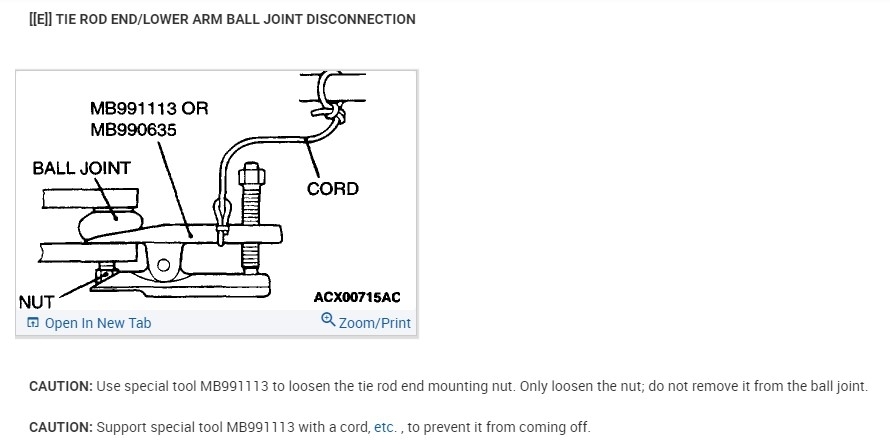 [[E]] TIE ROD END/LOWER ARM BALL JOINT DISCONNECTION

MB991113 OR MB990635

BALL JOINT

CORD

NUT

ACX00715AC

Open In New Tab

Zoom/Print

CAUTION: Use special tool MB991113 to loosen the tie rod end mounting nut. Only loosen the nut; do not remove it from the ball joint.

CAUTION: Support special tool MB991113 with a cord, etc. , to prevent it from coming off.