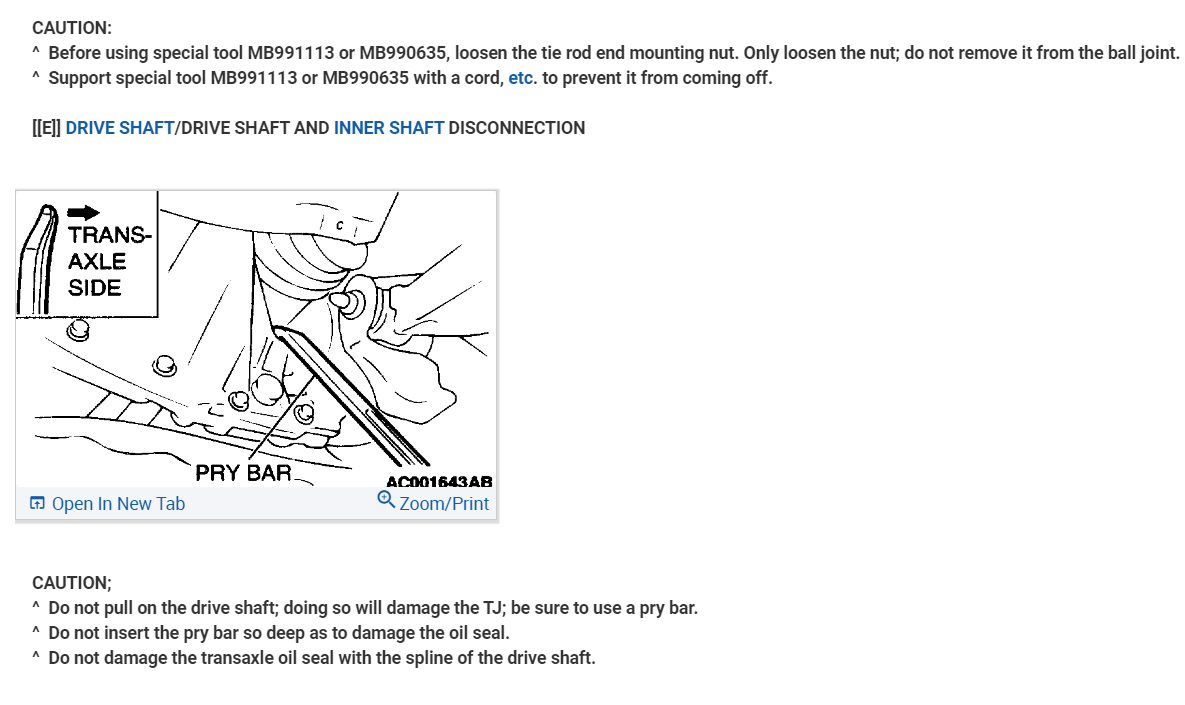 CAUTION:
^ Before using special tool MB991113 or MB990635, loosen the tie rod end mounting nut. Only loosen the nut; do not remove it from the ball joint.
^ Support special tool MB991113 or MB990635 with a cord, etc. to prevent it from coming off.

[[E]] DRIVE SHAFT/DRIVE SHAFT AND INNER SHAFT DISCONNECTION

TRANS-AXLE SIDE

PRY BAR

AC001643AB

Open In New Tab

Zoom/Print

CAUTION;
^ Do not pull on the drive shaft; doing so will damage the TJ; be sure to use a pry bar.
^ Do not insert the pry bar so deep as to damage the oil seal.
^ Do not damage the transaxle oil seal with the spline of the drive shaft.