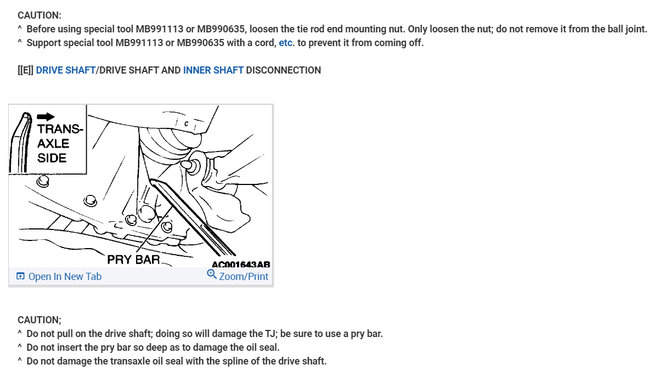 CAUTION:
^ Before using special tool MB991113 or MB990635, loosen the tie rod end mounting nut. Only loosen the nut; do not remove it from the ball joint.
^ Support special tool MB991113 or MB990635 with a cord, etc. to prevent it from coming off.

[[E]] DRIVE SHAFT/DRIVE SHAFT AND INNER SHAFT DISCONNECTION

TRANS-AXLE SIDE

PRY BAR

AC001643AB

Open In New Tab

Zoom/Print

CAUTION;
^ Do not pull on the drive shaft; doing so will damage the TJ; be sure to use a pry bar.
^ Do not insert the pry bar so deep as to damage the oil seal.
^ Do not damage the transaxle oil seal with the spline of the drive shaft.