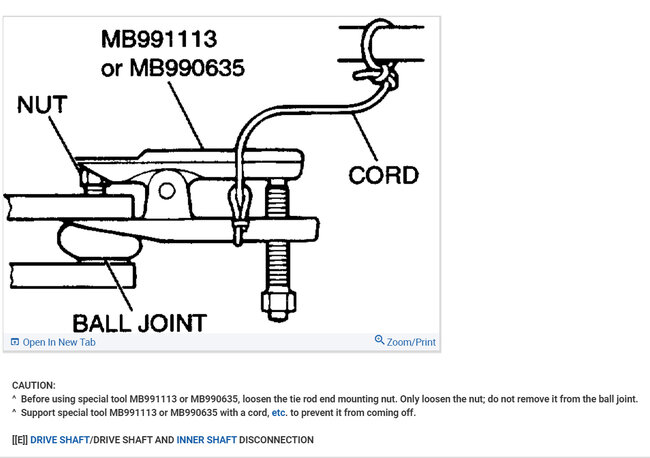 MB991113
or MB990635

NUT

CORD

BALL JOINT

Open In New Tab

Zoom/Print

CAUTION:
^ Before using special tool MB991113 or MB990635, loosen the tie rod end mounting nut. Only loosen the nut; do not remove it from the ball joint.
^ Support special tool MB991113 or MB990635 with a cord, etc. to prevent it from coming off.

[[E]] DRIVE SHAFT/DRIVE SHAFT AND INNER SHAFT DISCONNECTION