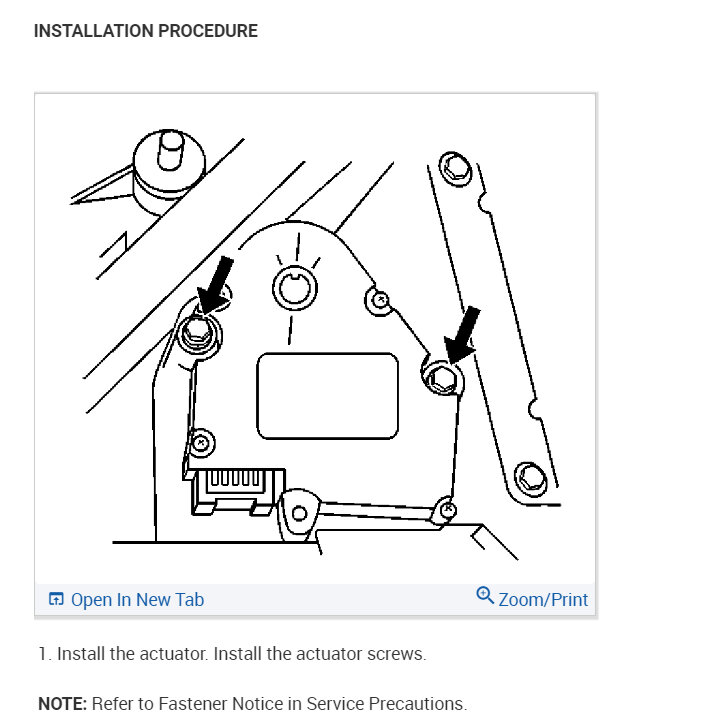 INSTALLATION PROCEDURE

Open In New Tab

Zoom/Print

1. Install the actuator. Install the actuator screws.

NOTE: Refer to Fastener Notice in Service Precautions.