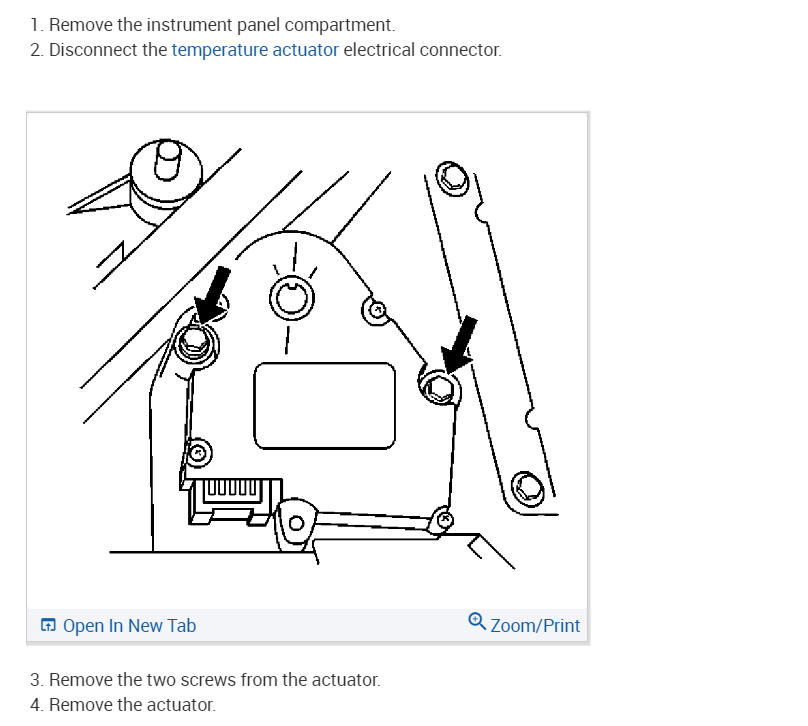 1. Remove the instrument panel compartment.
2. Disconnect the temperature actuator electrical connector.

Open In New Tab
Zoom/Print

3. Remove the two screws from the actuator.
4. Remove the actuator.