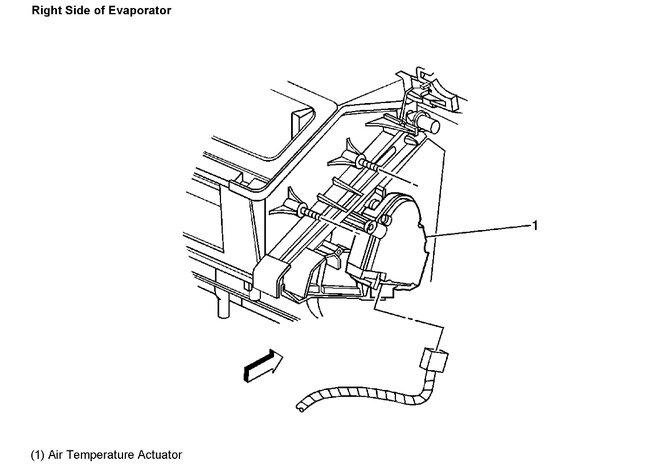 Right Side of Evaporator

1

(1) Air Temperature Actuator