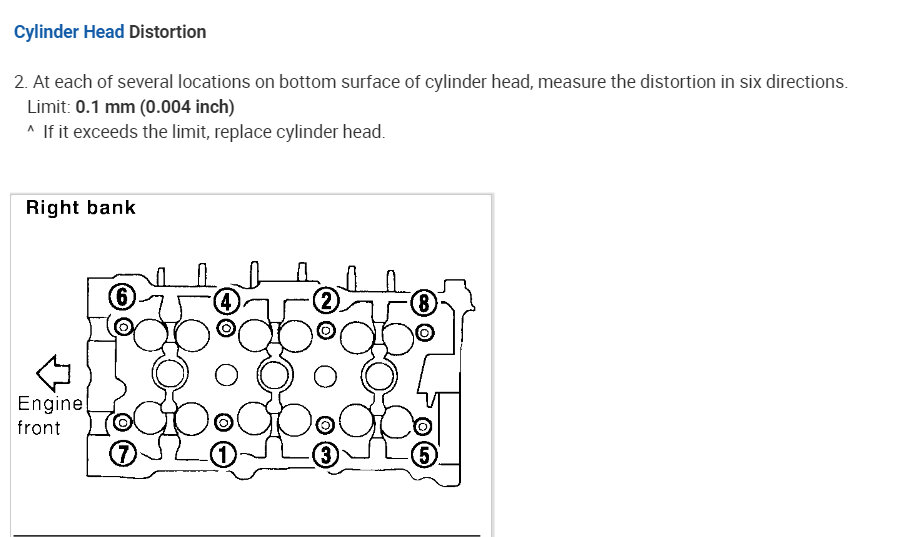 Cylinder Head Distortion

2. At each of several locations on bottom surface of cylinder head, measure the distortion in six directions.
Limit: 0.1 mm (0.004 inch)
^ If it exceeds the limit, replace cylinder head.

Right bank

6 4 2 8

Engine front

7 1 3 5