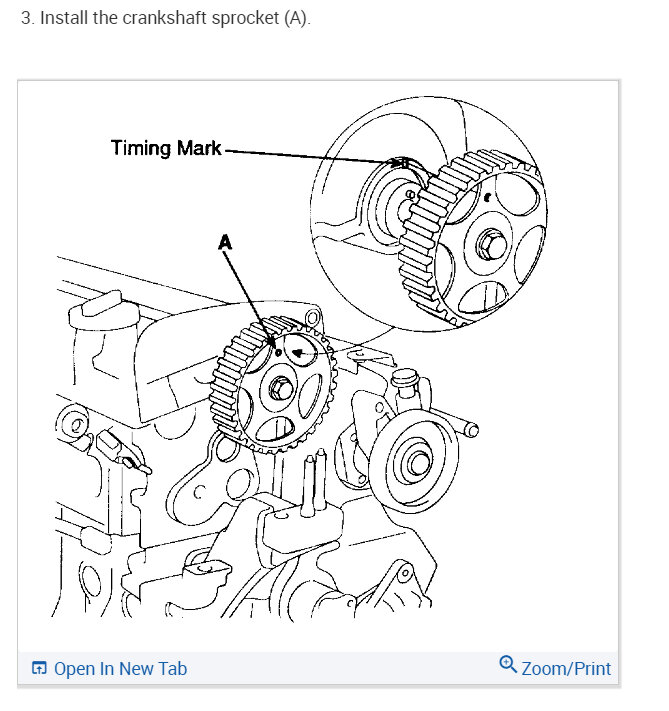 3. Install the crankshaft sprocket (A).

Timing Mark

A

Open In New Tab

Zoom/Print