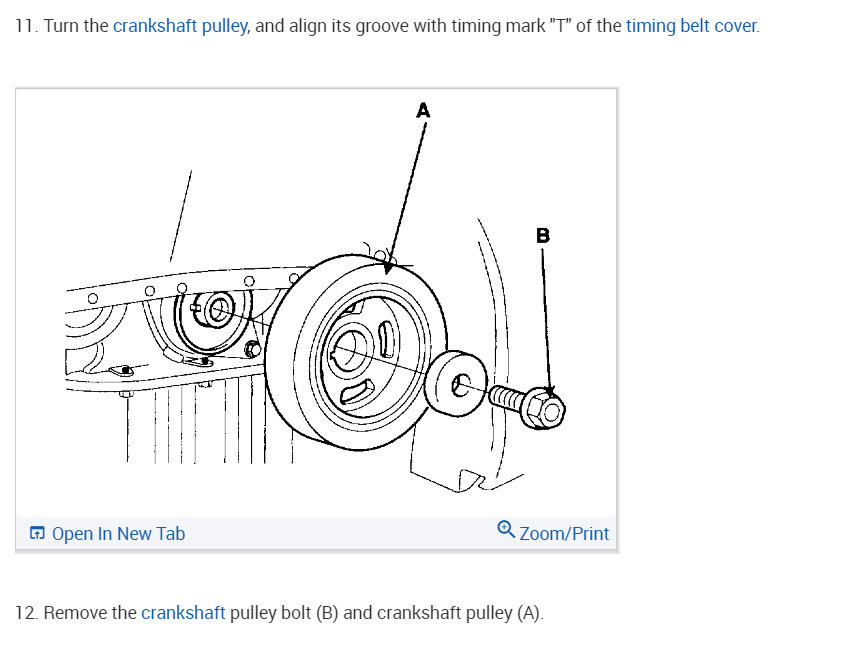 11. Turn the crankshaft pulley, and align its groove with timing mark "T" of the timing belt cover.

A

B

Open In New Tab

Zoom/Print

12. Remove the crankshaft pulley bolt (B) and crankshaft pulley (A).