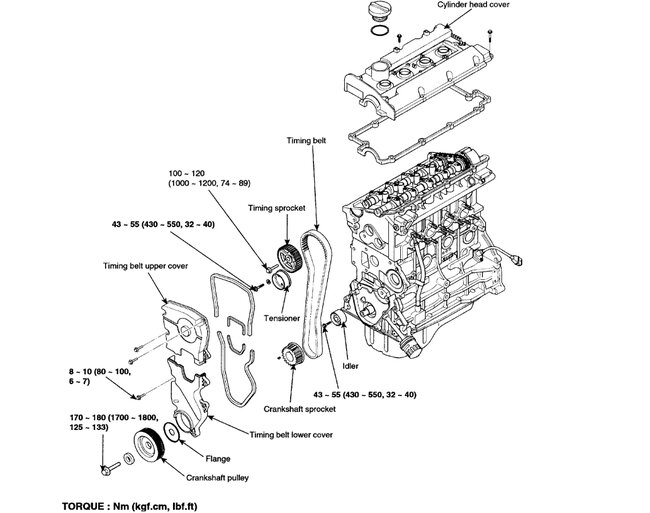 Cylinder head cover

Timing belt

100 ~ 120
(1000 ~ 1200, 74 ~ 89)

Timing sprocket

43 ~ 55 (430 ~ 550, 32 ~ 40)

Timing belt upper cover

Tensioner

Idler

8 ~ 10 (80 ~ 100, 6 ~ 7)

43 ~ 55 (430 ~ 550, 32 ~ 40)

Crankshaft sprocket

170 ~ 180 (1700 ~ 1800, 125 ~ 133)

Timing belt lower cover

Flange

Crankshaft pulley

TORQUE : Nm (kgf.cm, lbf.ft)