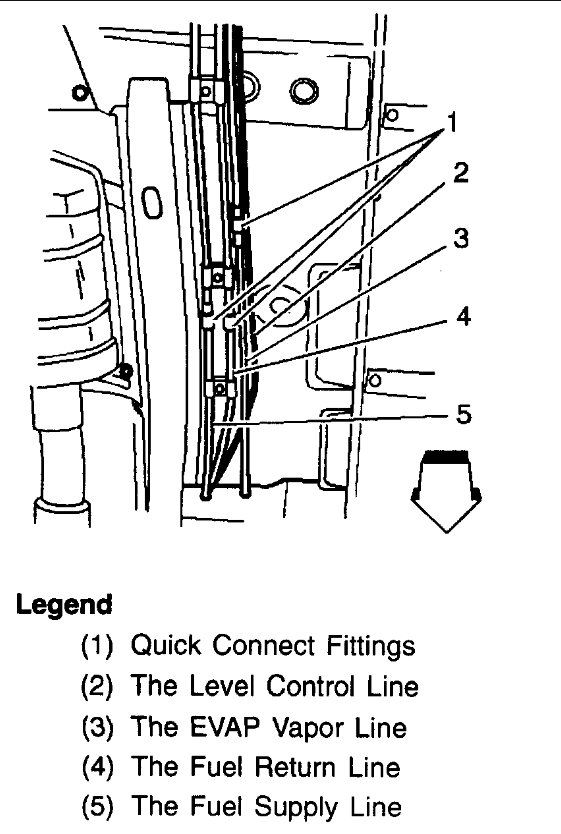 1
2
3
4
5

Legend
(1) Quick Connect Fittings
(2) The Level Control Line
(3) The EVAP Vapor Line
(4) The Fuel Return Line
(5) The Fuel Supply Line