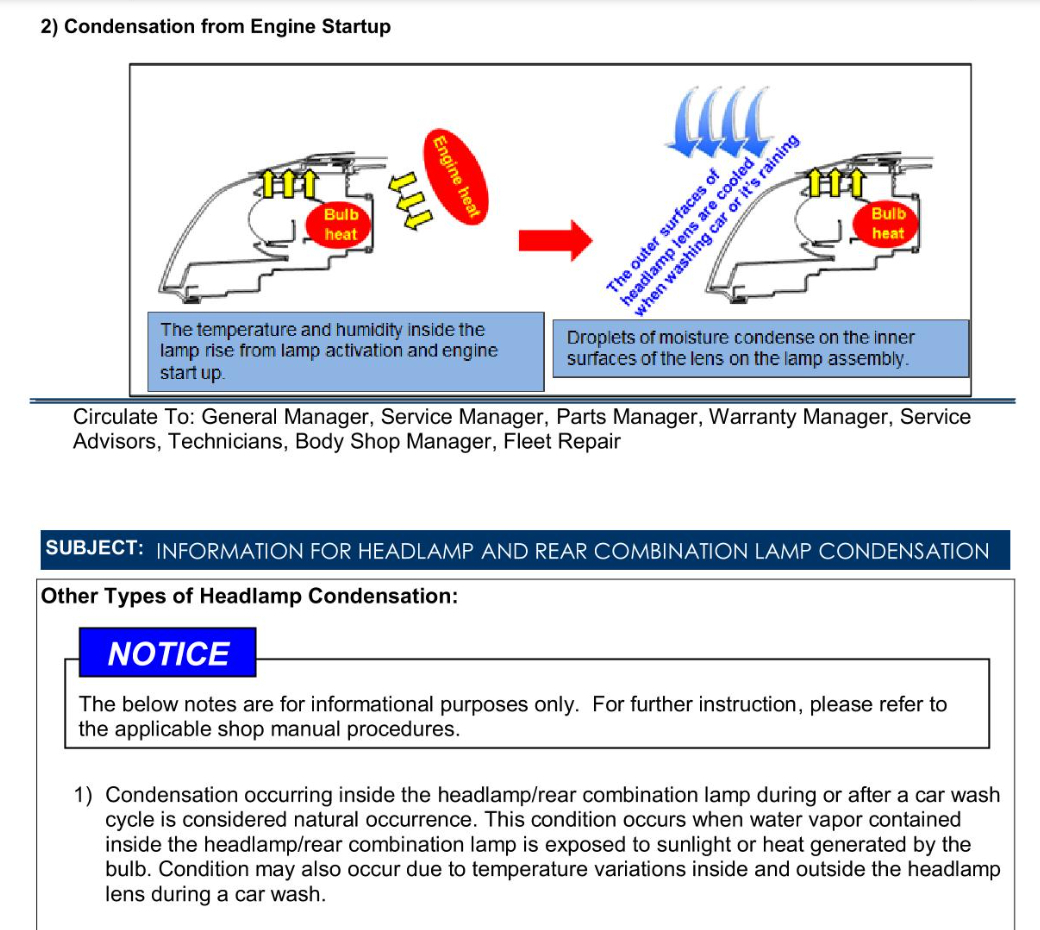 2) Condensation from Engine Startup

Bulb heat

Engine heat

The outer surfaces of headlamp lens are cooled when washing car or it's raining

Bulb heat

The temperature and humidity inside the lamp rise from lamp activation and engine start up.

Droplets of moisture condense on the inner surfaces of the lens on the lamp assembly.

Circulate To: General Manager, Service Manager, Parts Manager, Warranty Manager, Service Advisors, Technicians, Body Shop Manager, Fleet Repair

SUBJECT: INFORMATION FOR HEADLAMP AND REAR COMBINATION LAMP CONDENSATION

Other Types of Headlamp Condensation:

NOTICE

The below notes are for informational purposes only. For further instruction, please refer to the applicable shop manual procedures.

1) Condensation occurring inside the headlamp/rear combination lamp during or after a car wash cycle is considered natural occurrence. This condition occurs when water vapor contained inside the headlamp/rear combination lamp is exposed to sunlight or heat generated by the bulb. Condition may also occur due to temperature variations inside and outside the headlamp lens during a car wash.