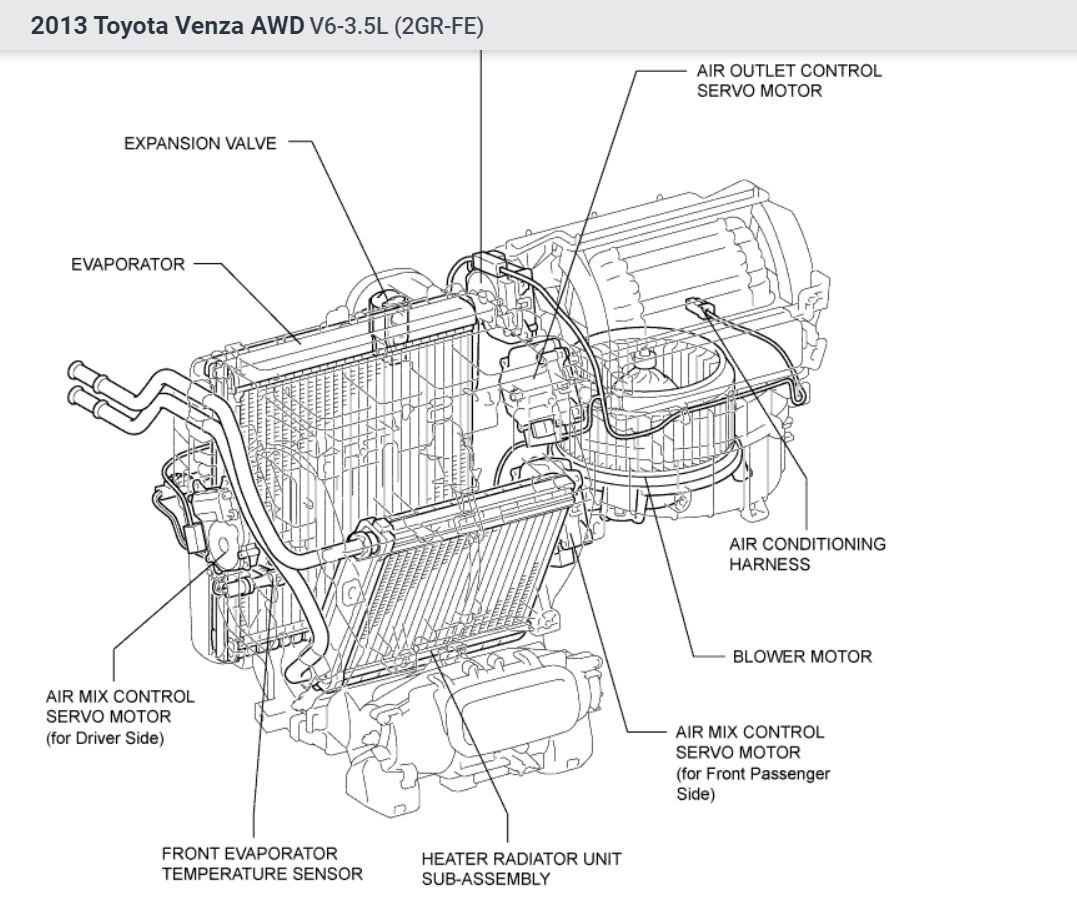 2013 Toyota Venza AWD V6-3.5L (2GR-FE)

AIR OUTLET CONTROL SERVO MOTOR

EXPANSION VALVE

EVAPORATOR

AIR CONDITIONING HARNESS

BLOWER MOTOR

AIR MIX CONTROL SERVO MOTOR (for Driver Side)

AIR MIX CONTROL SERVO MOTOR (for Front Passenger Side)

FRONT EVAPORATOR TEMPERATURE SENSOR

HEATER RADIATOR UNIT SUB-ASSEMBLY