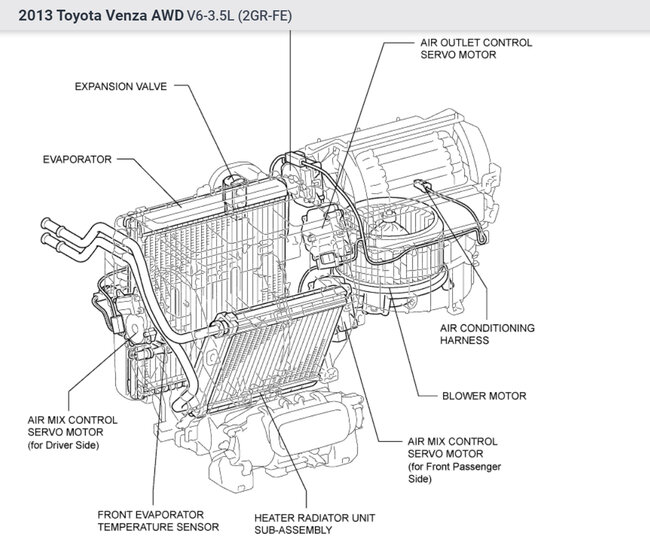 2013 Toyota Venza AWD V6-3.5L (2GR-FE)

AIR OUTLET CONTROL SERVO MOTOR

EXPANSION VALVE

EVAPORATOR

AIR CONDITIONING HARNESS

BLOWER MOTOR

AIR MIX CONTROL SERVO MOTOR (for Driver Side)

AIR MIX CONTROL SERVO MOTOR (for Front Passenger Side)

FRONT EVAPORATOR TEMPERATURE SENSOR

HEATER RADIATOR UNIT SUB-ASSEMBLY