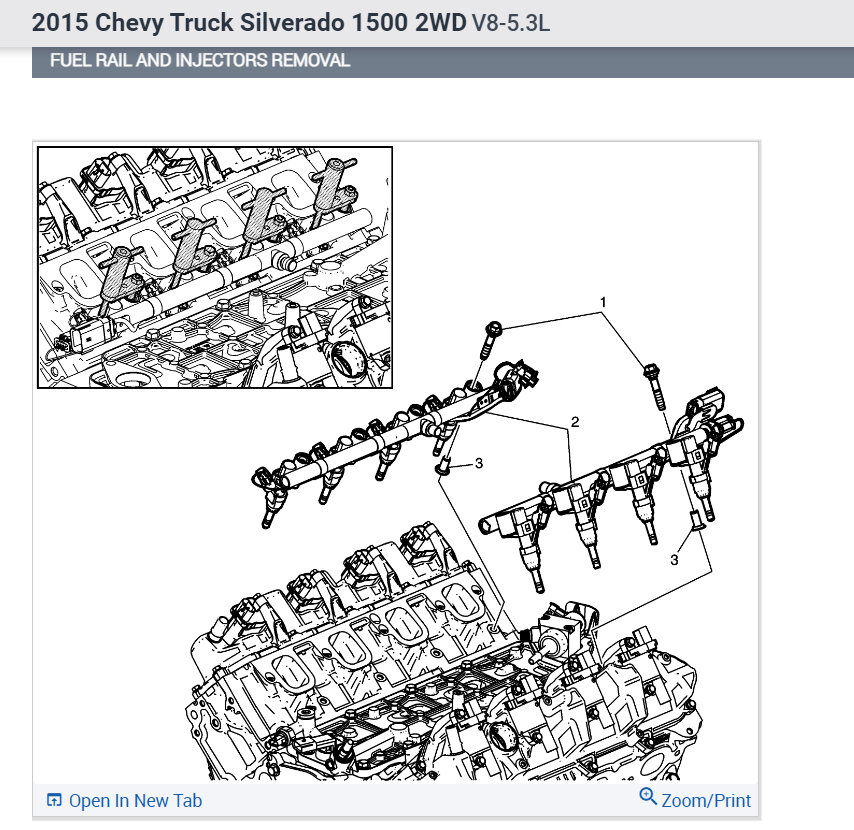 2015 Chevy Truck Silverado 1500 2WD V8-5.3L

FUEL RAIL AND INJECTORS REMOVAL

1
2
3
3

Open In New Tab

Zoom/Print