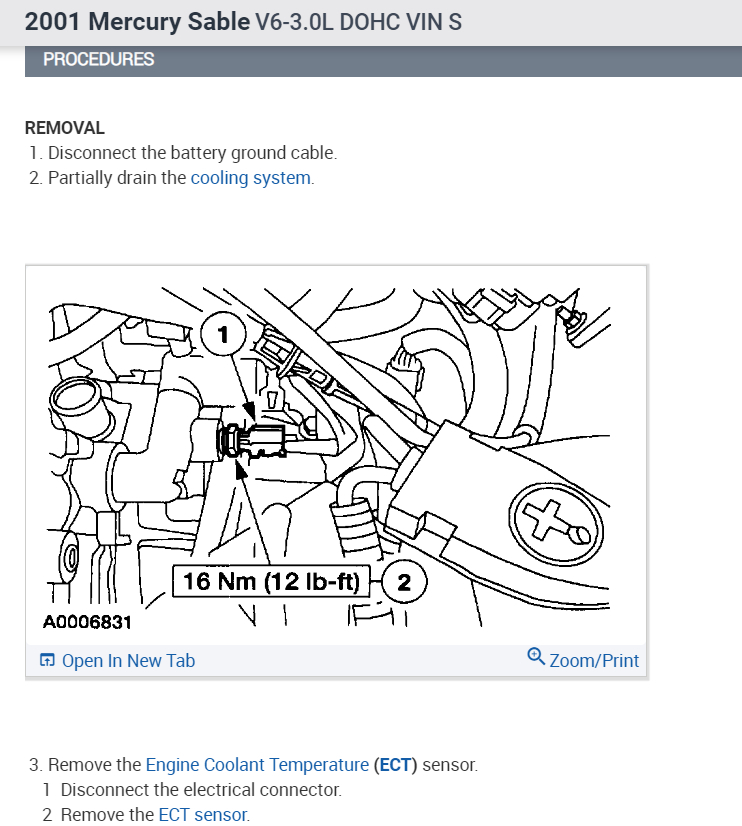 2001 Mercury Sable V6-3.0L DOHC VIN S

PROCEDURES

REMOVAL
1. Disconnect the battery ground cable.
2. Partially drain the cooling system.

1
16 Nm (12 lb-ft)
2
A0006831

Open In New Tab
Zoom/Print

3. Remove the Engine Coolant Temperature (ECT) sensor.
1 Disconnect the electrical connector.
2 Remove the ECT sensor.