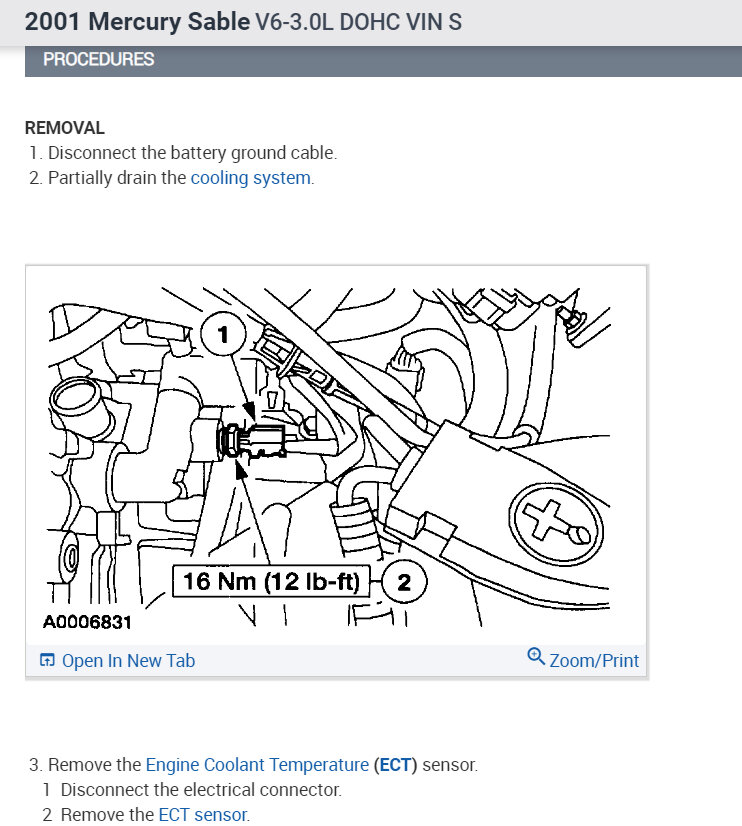 2001 Mercury Sable V6-3.0L DOHC VIN S

PROCEDURES

REMOVAL
1. Disconnect the battery ground cable.
2. Partially drain the cooling system.

1

16 Nm (12 lb-ft)

2

A0006831

Open In New Tab

Zoom/Print

3. Remove the Engine Coolant Temperature (ECT) sensor.
1 Disconnect the electrical connector.
2 Remove the ECT sensor.