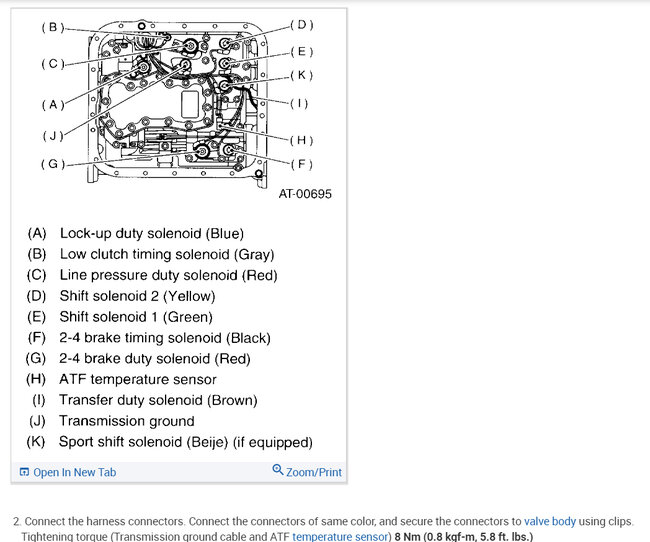 (B)
(C)
(A)
(J)
(G)
(D)
(E)
(K)
(I)
(H)
(F)
AT-00695

(A) Lock-up duty solenoid (Blue)
(B) Low clutch timing solenoid (Gray)
(C) Line pressure duty solenoid (Red)
(D) Shift solenoid 2 (Yellow)
(E) Shift solenoid 1 (Green)
(F) 2-4 brake timing solenoid (Black)
(G) 2-4 brake duty solenoid (Red)
(H) ATF temperature sensor
(I) Transfer duty solenoid (Brown)
(J) Transmission ground
(K) Sport shift solenoid (Beije) (if equipped)

Open In New Tab
Zoom/Print

2. Connect the harness connectors. Connect the connectors of same color, and secure the connectors to valve body using clips. Tightening torque (Transmission ground cable and ATF temperature sensor) 8 Nm (0.8 kgf-m, 5.8 ft. lbs.)