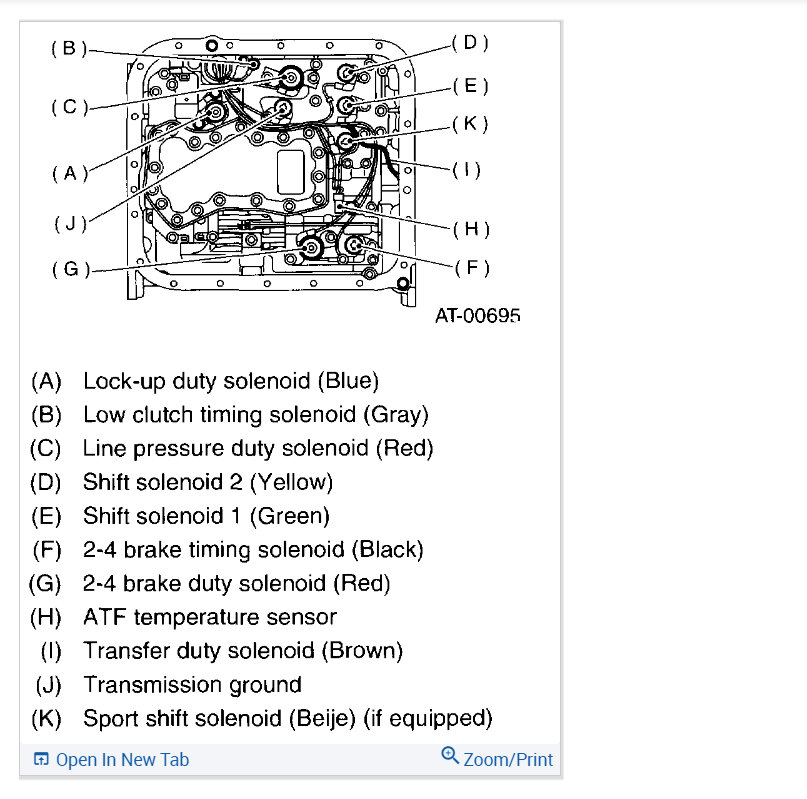 (B)
(C)
(A)
(J)
(G)
(D)
(E)
(K)
(I)
(H)
(F)
AT-00695

(A) Lock-up duty solenoid (Blue)
(B) Low clutch timing solenoid (Gray)
(C) Line pressure duty solenoid (Red)
(D) Shift solenoid 2 (Yellow)
(E) Shift solenoid 1 (Green)
(F) 2-4 brake timing solenoid (Black)
(G) 2-4 brake duty solenoid (Red)
(H) ATF temperature sensor
(I) Transfer duty solenoid (Brown)
(J) Transmission ground
(K) Sport shift solenoid (Beije) (if equipped)

Open In New Tab
Zoom/Print