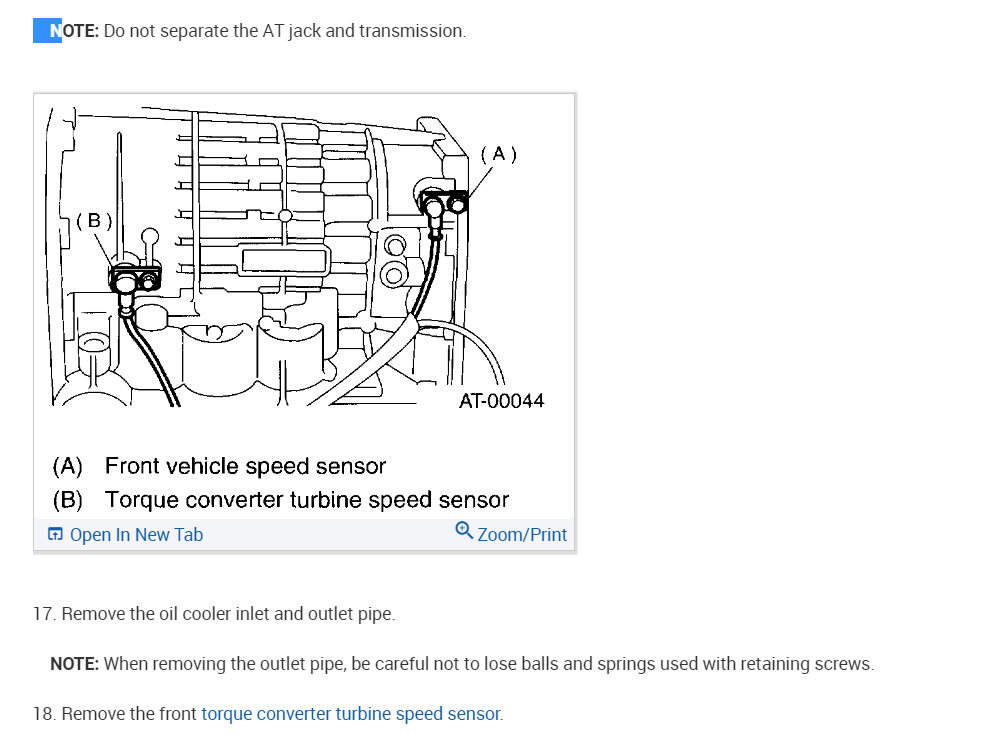 NOTE: Do not separate the AT jack and transmission.

(A)
(B)
AT-00044

(A) Front vehicle speed sensor
(B) Torque converter turbine speed sensor

Open In New Tab
Zoom/Print

17. Remove the oil cooler inlet and outlet pipe.

NOTE: When removing the outlet pipe, be careful not to lose balls and springs used with retaining screws.

18. Remove the front torque converter turbine speed sensor.