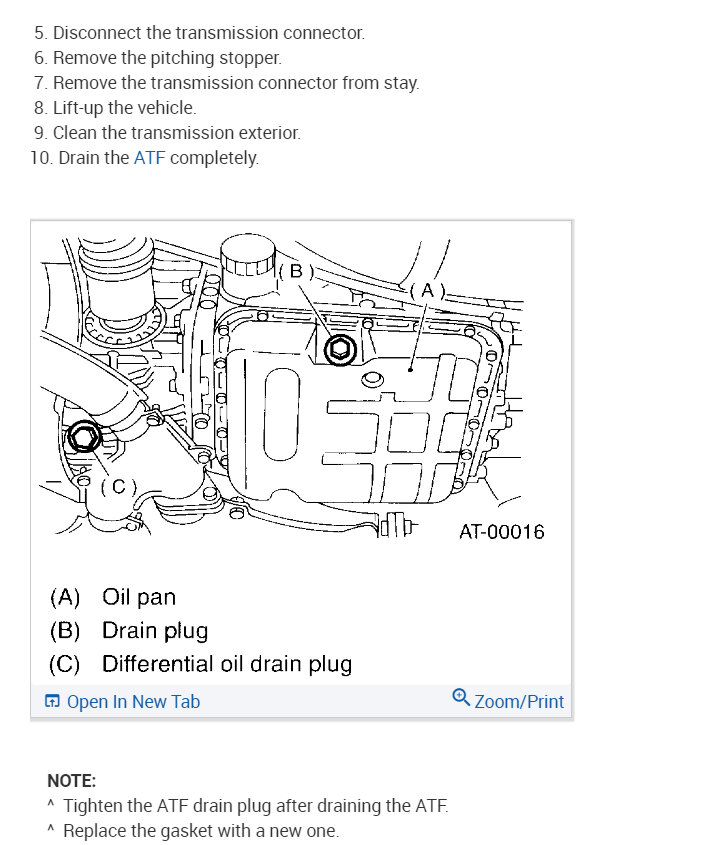 5. Disconnect the transmission connector.
6. Remove the pitching stopper.
7. Remove the transmission connector from stay.
8. Lift-up the vehicle.
9. Clean the transmission exterior.
10. Drain the ATF completely.

(B)
(A)
(C)
AT-00016

(A) Oil pan
(B) Drain plug
(C) Differential oil drain plug

Open In New Tab
Zoom/Print

NOTE:
^ Tighten the ATF drain plug after draining the ATF.
^ Replace the gasket with a new one.