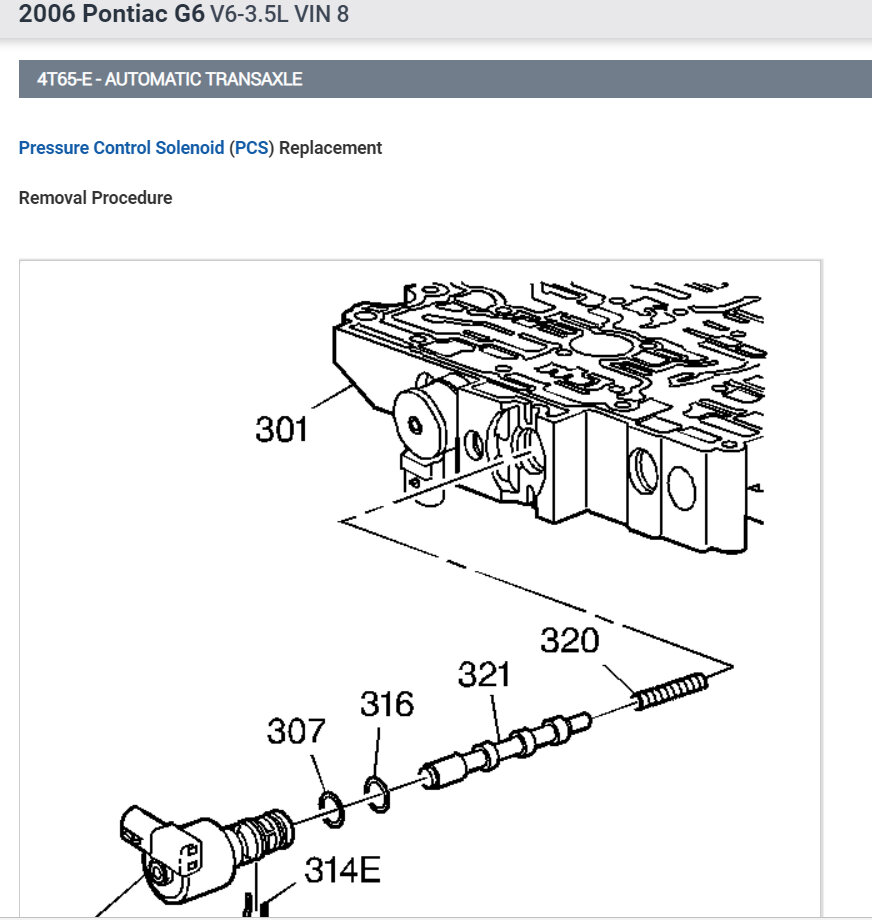 2006 Pontiac G6 V6-3.5L VIN 8

4T65-E - AUTOMATIC TRANSAXLE

Pressure Control Solenoid (PCS) Replacement

Removal Procedure

301

320

321

316

307

314E