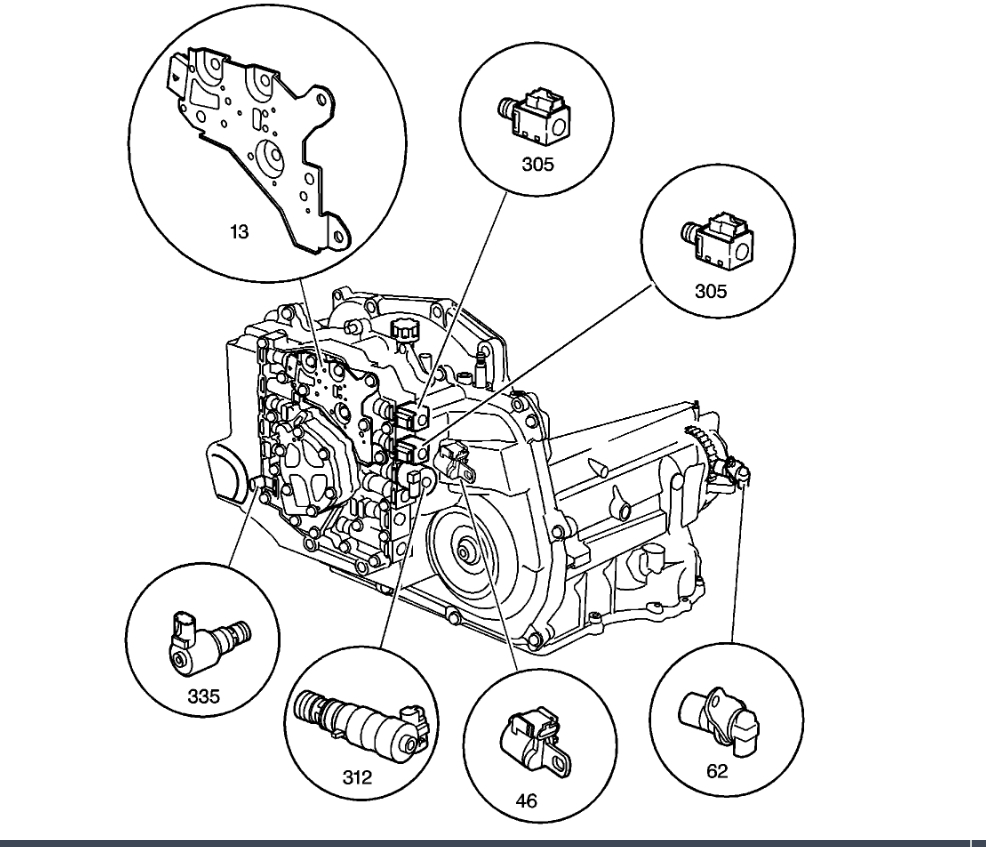 13
305
305
335
312
46
62